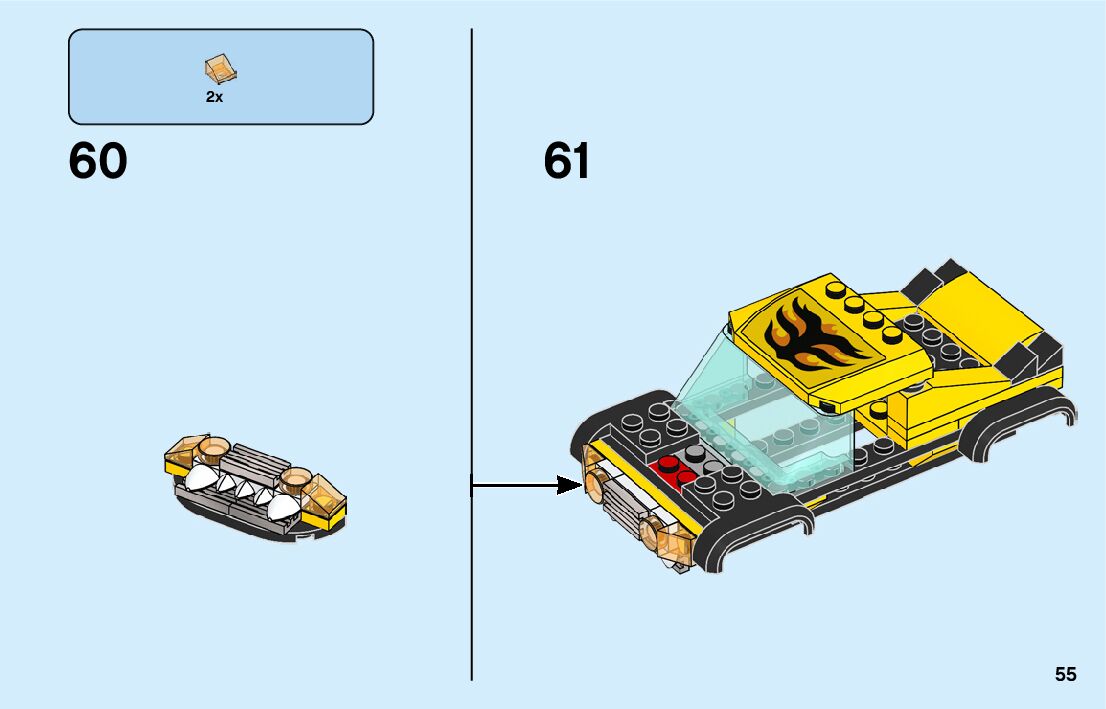 2x

60

61

55