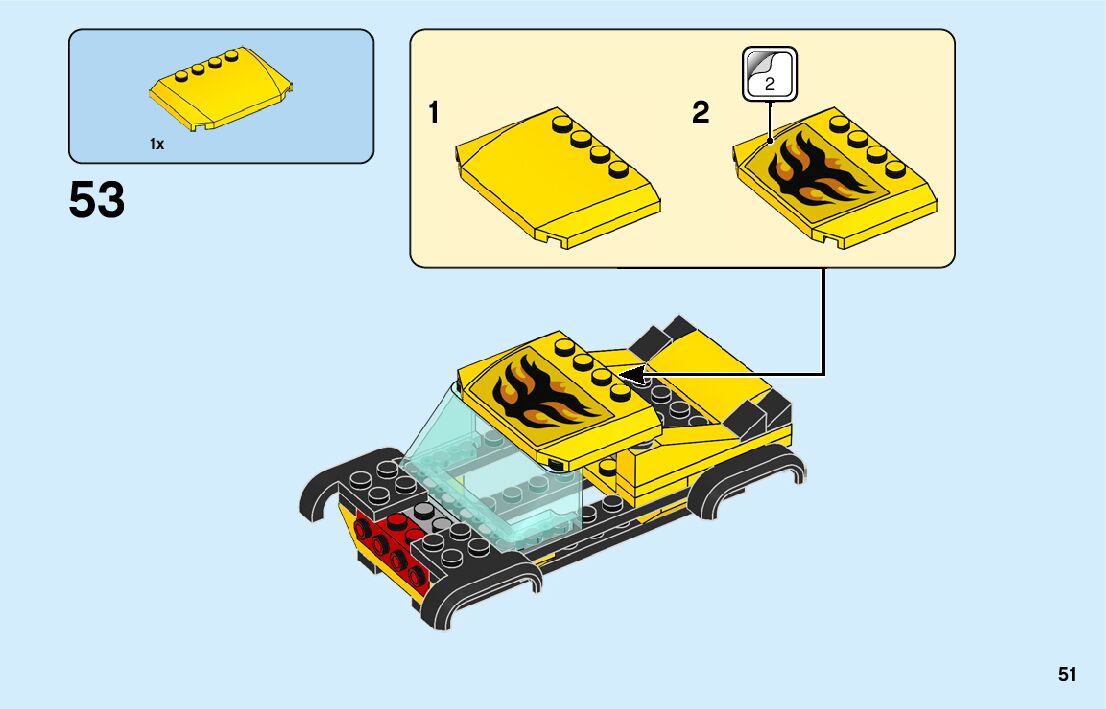 1x

53

1

2

2

51