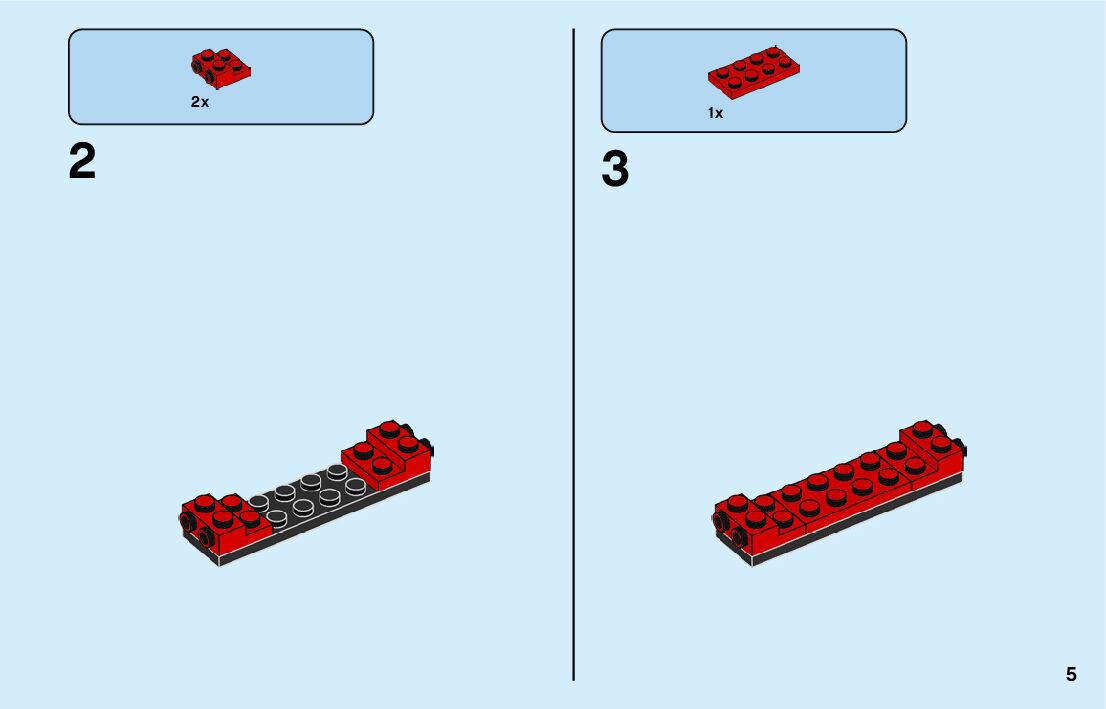 2x

2

1x

3

5