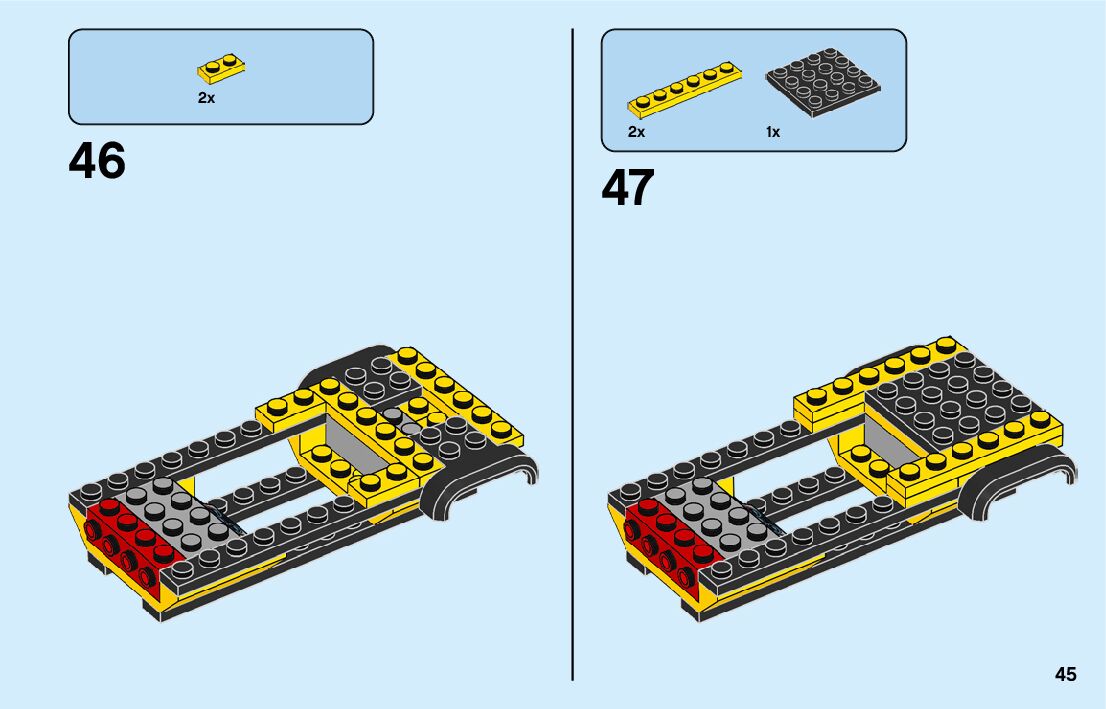 2x

46

2x

1x

47

45