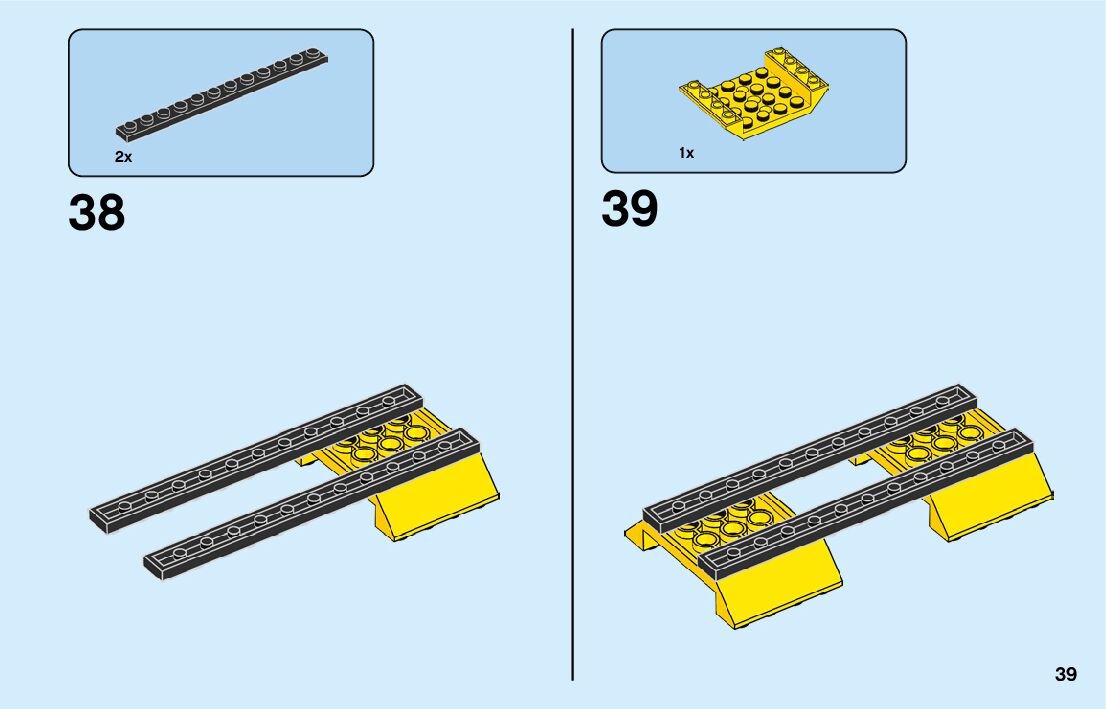 2x

38

1x

39

39