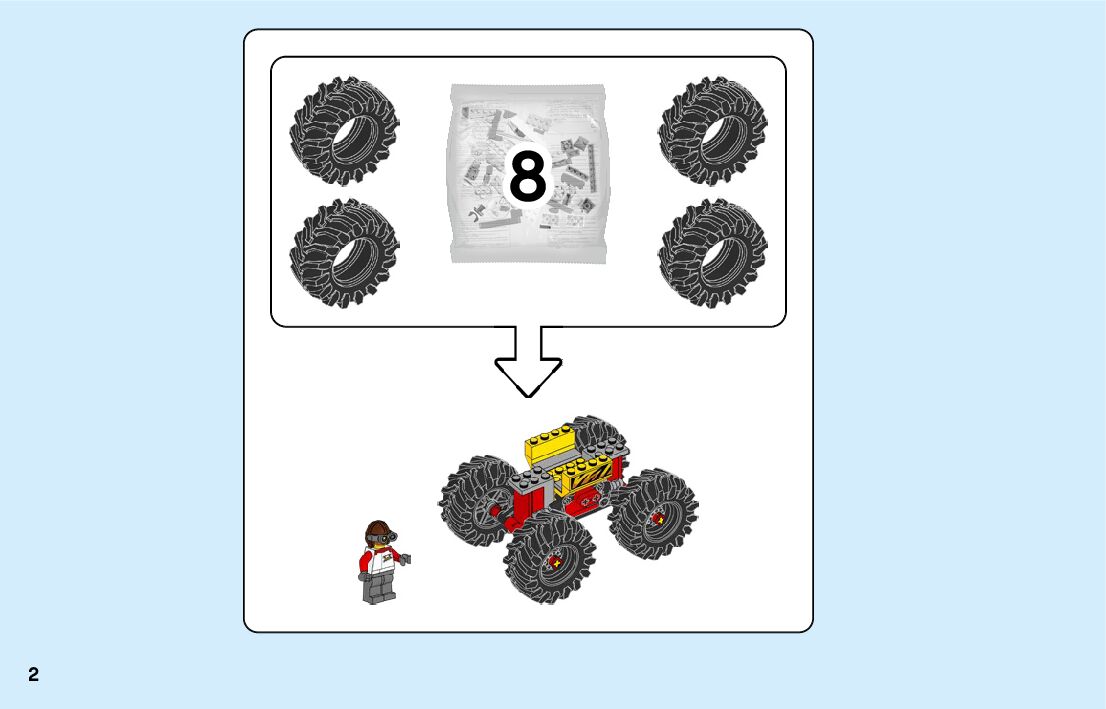 8

2