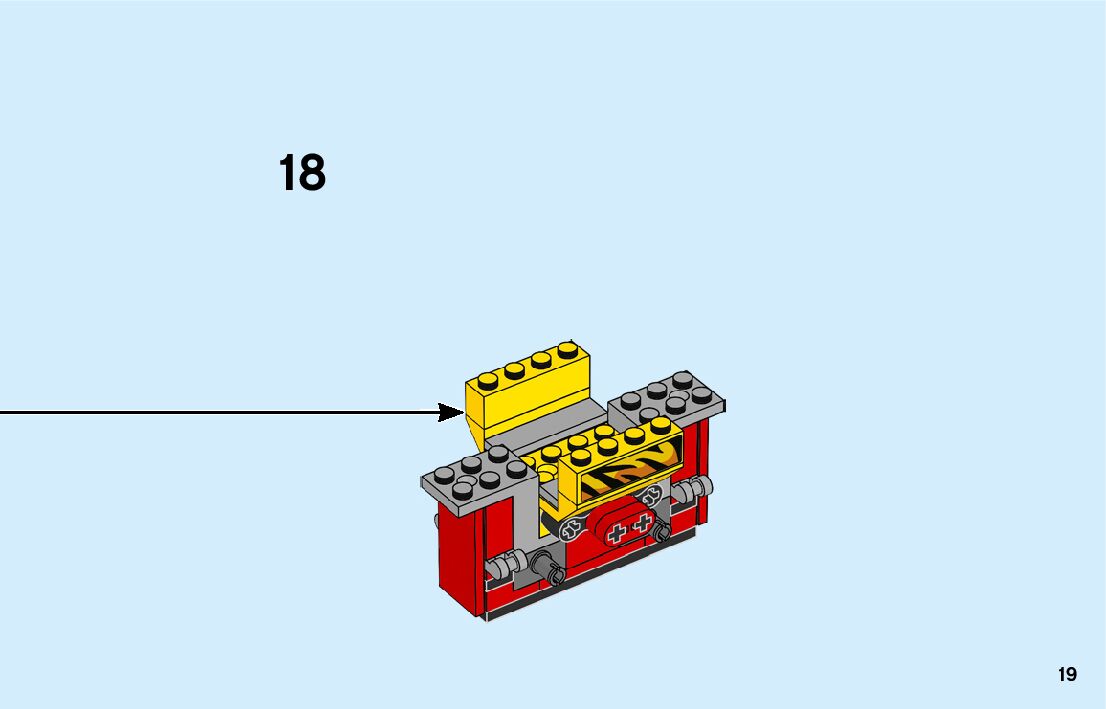 18

19