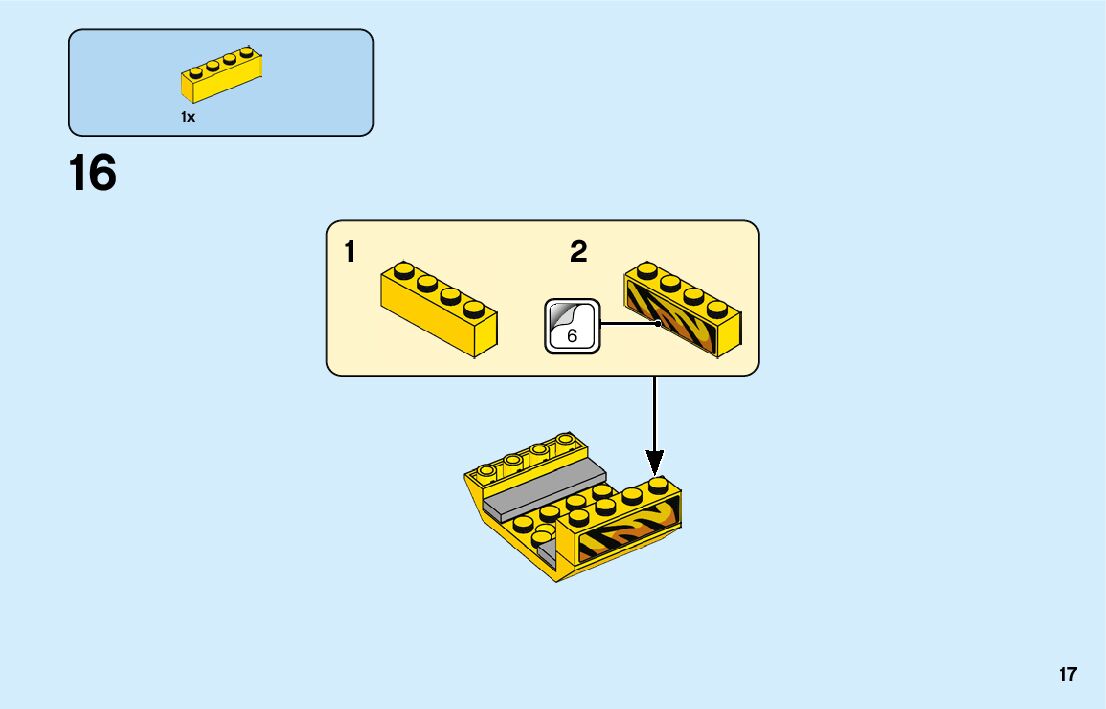 1x

16

1

2

6

17