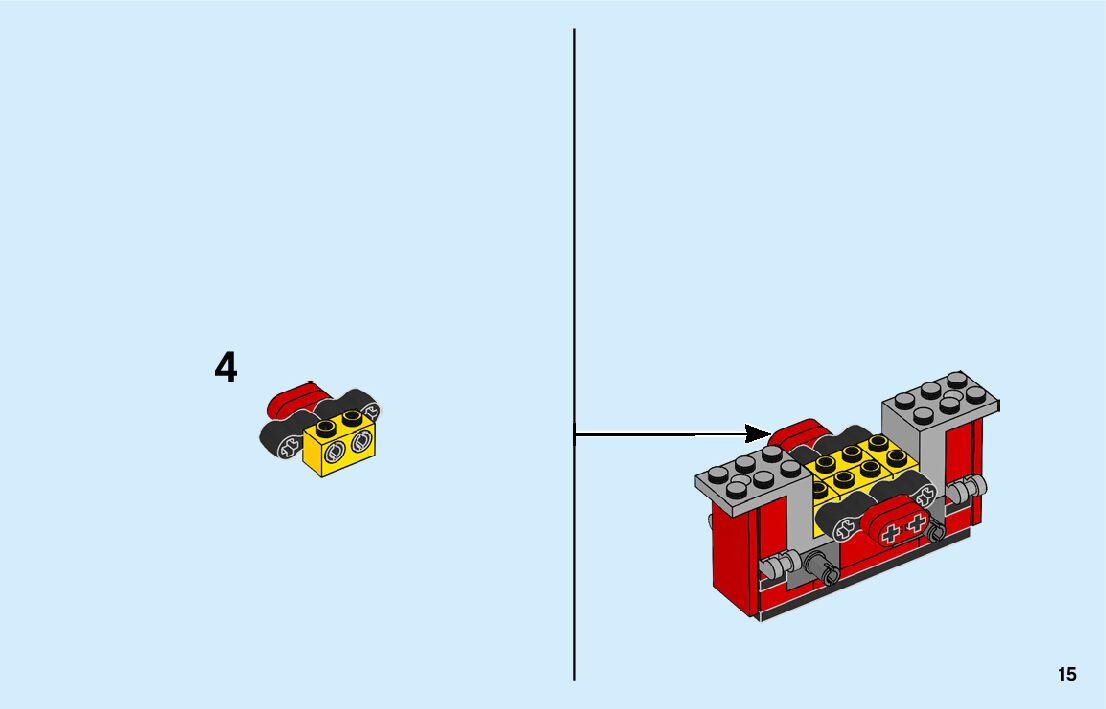 4

15