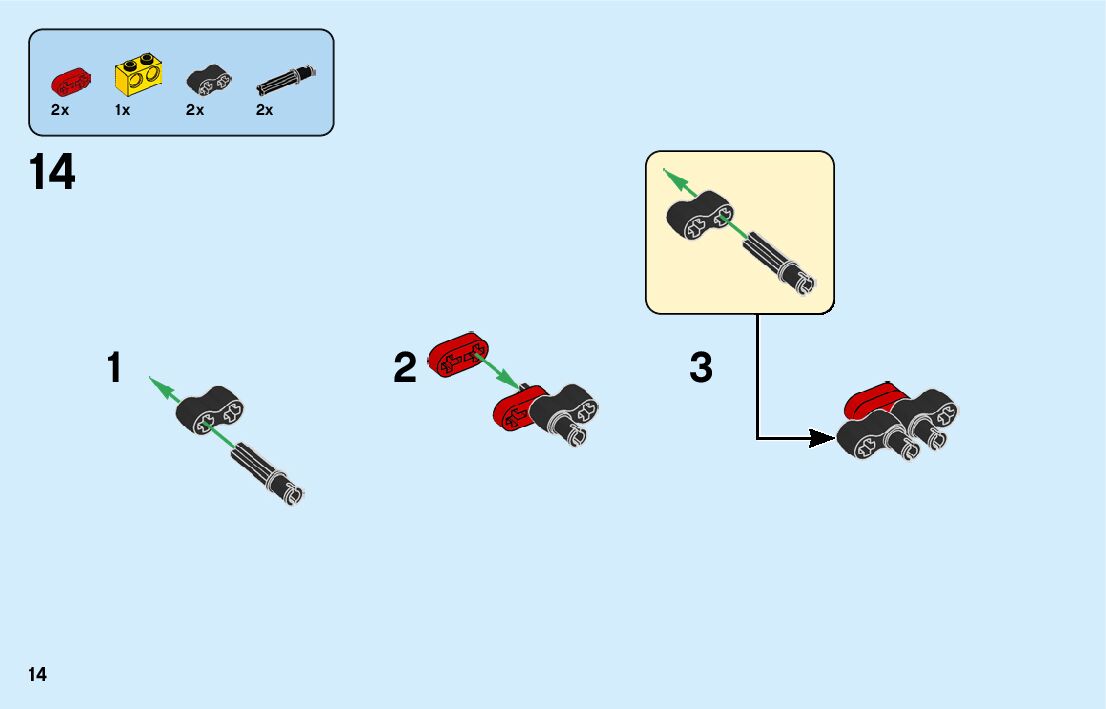 2x 1x 2x 2x

14

1

2

3

14