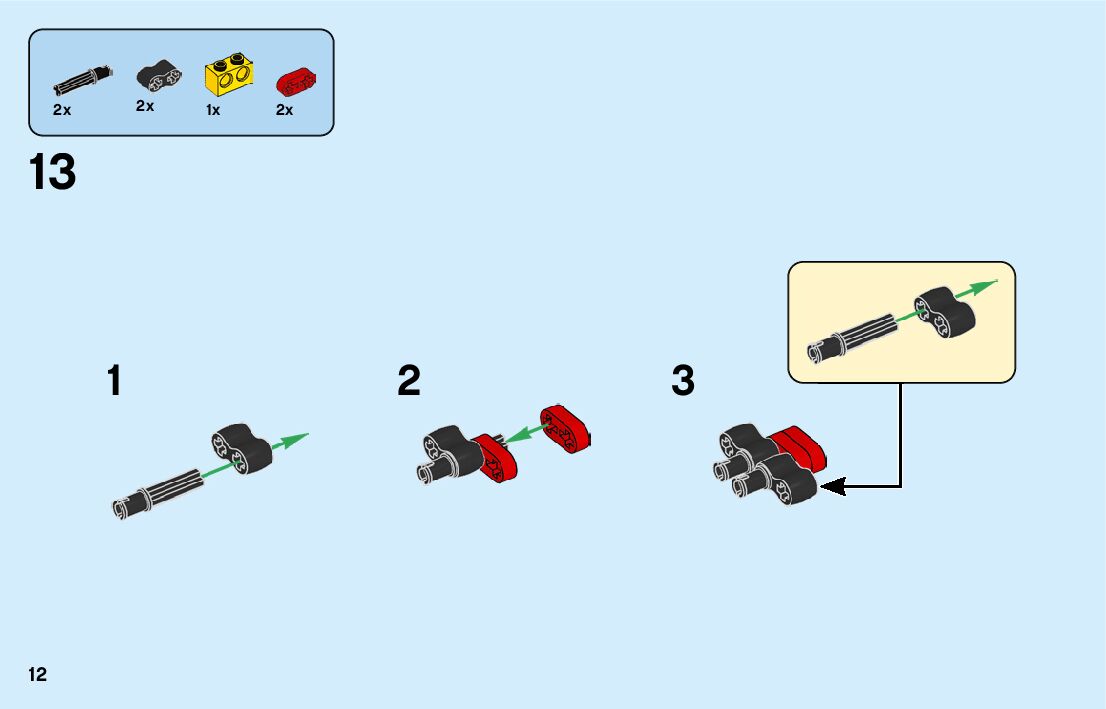 2x
2x
1x
2x

13

1

2

3

12