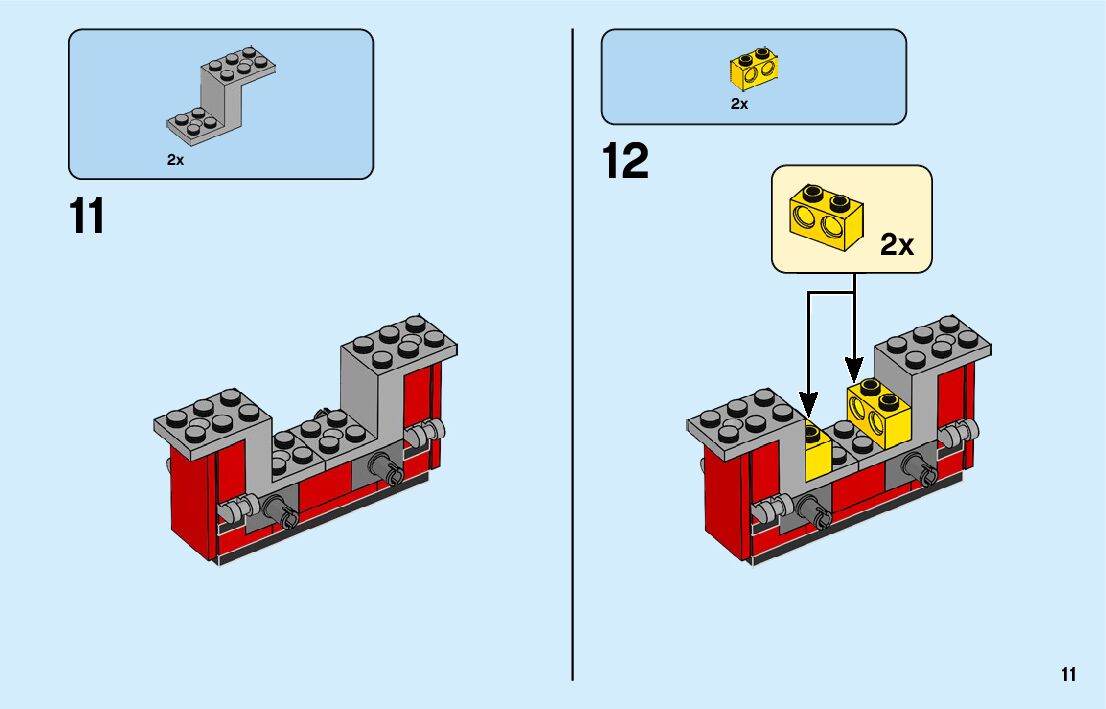 2x

11

2x

12

2x

11