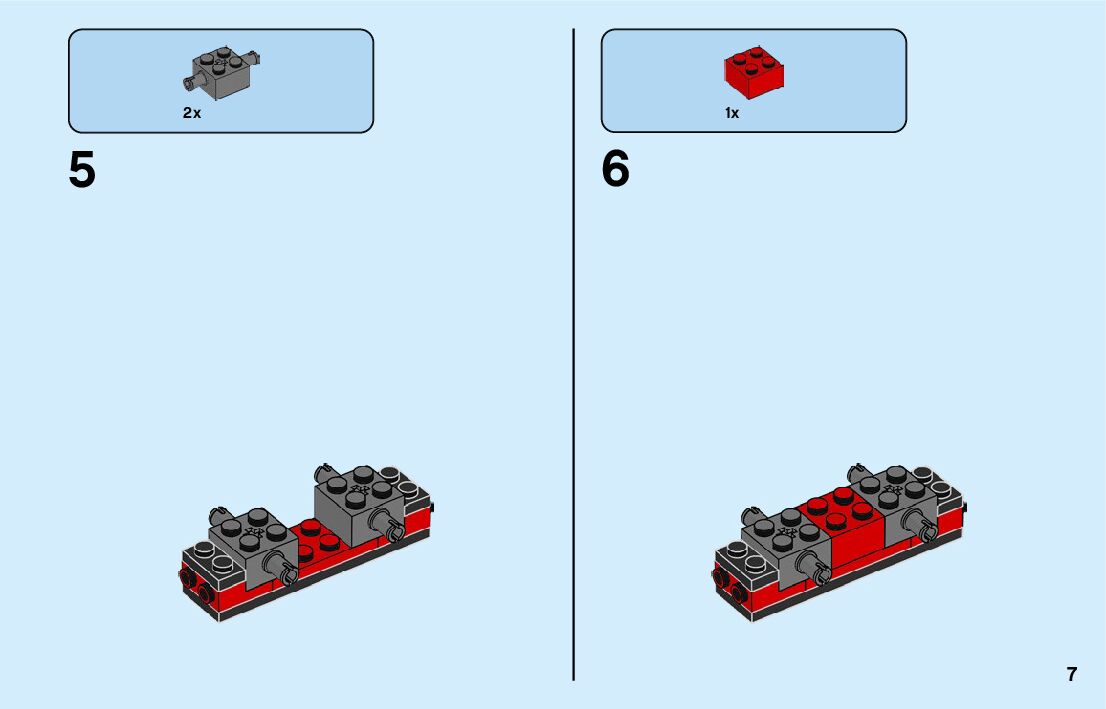 2x

5

1x

6

7