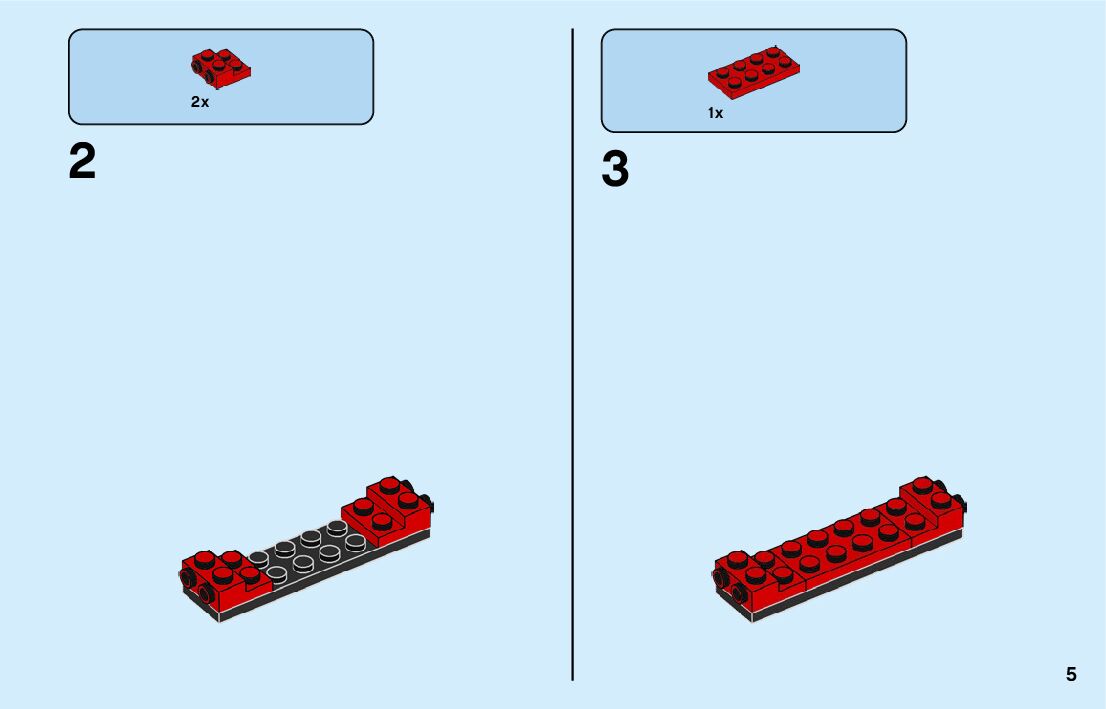 2x

2

1x

3

5