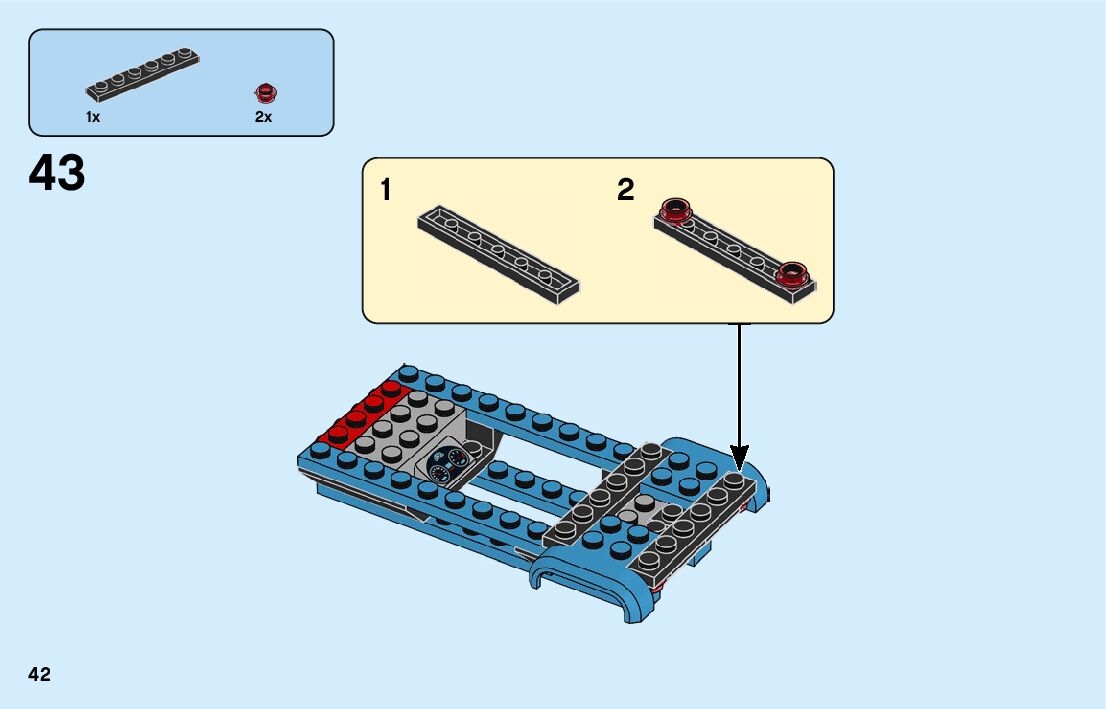 1x

2x

43

1

2

42