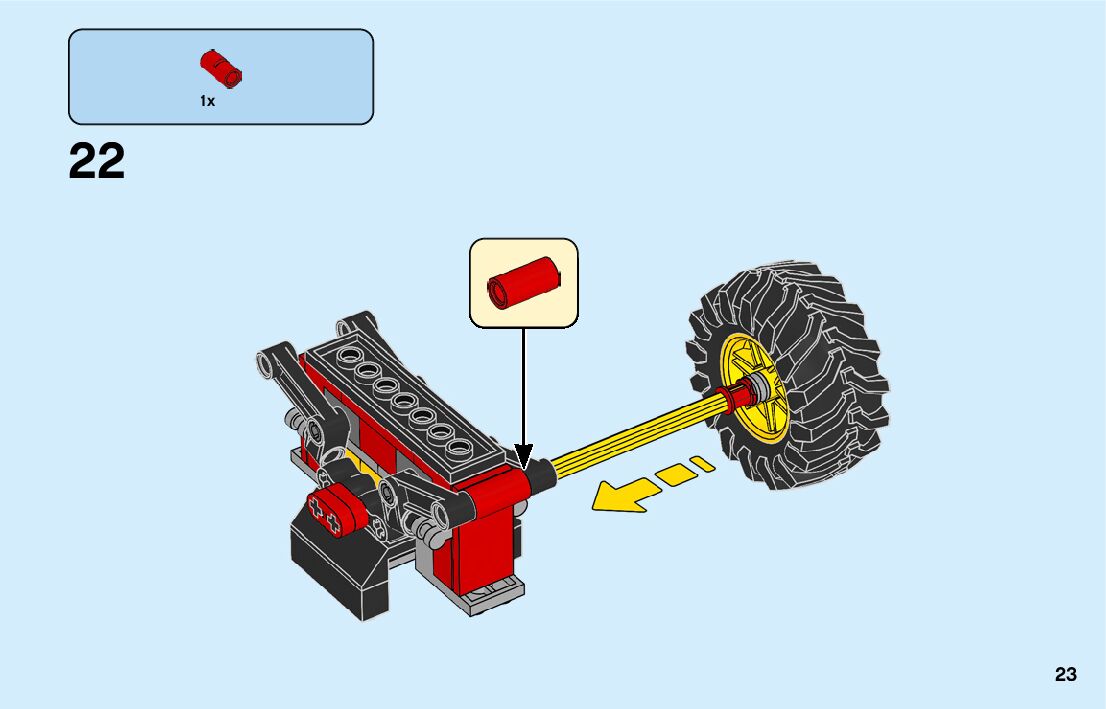 1x

22

23