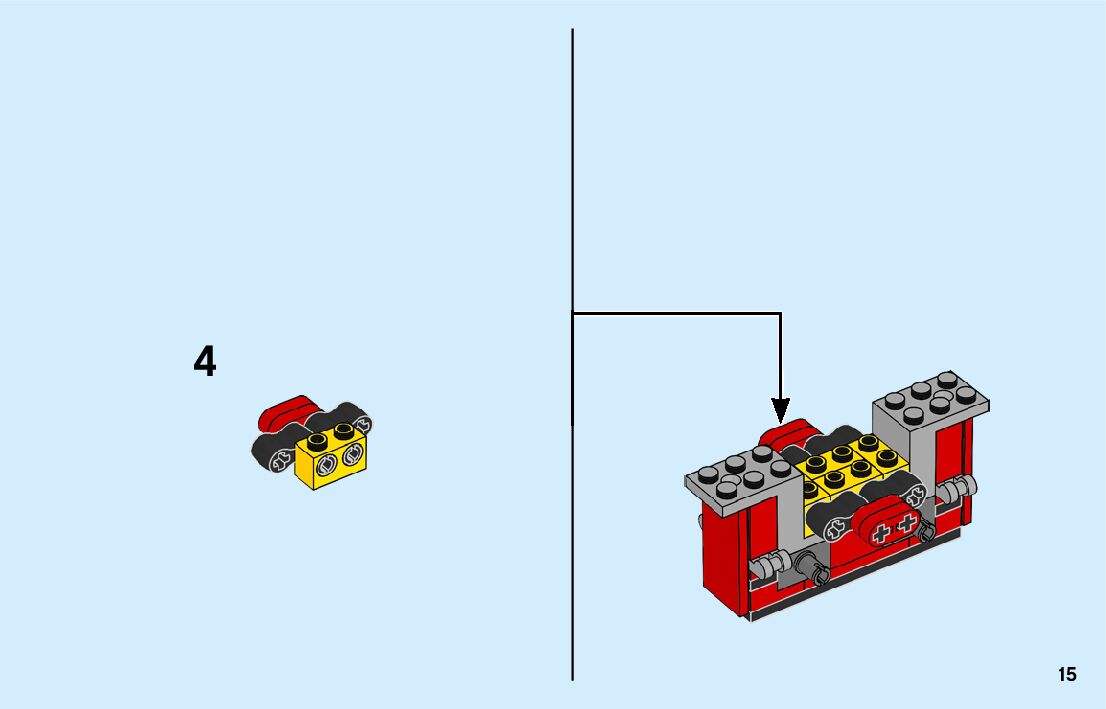 4

15