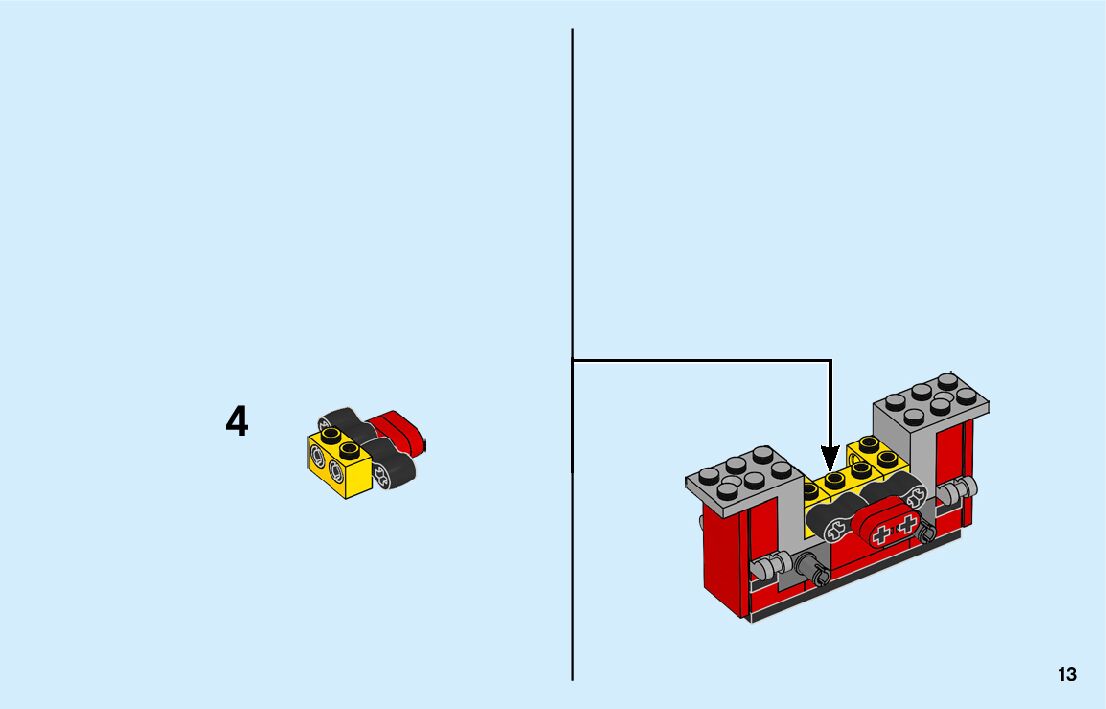 4

13