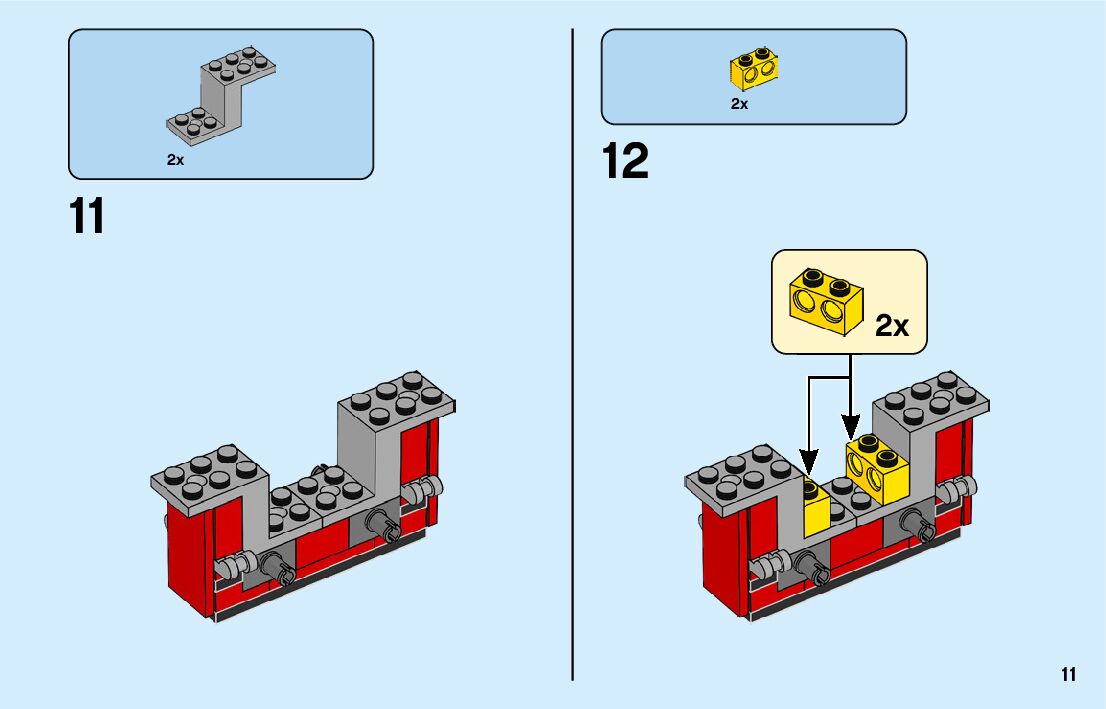 2x

11

2x

12

2x

11