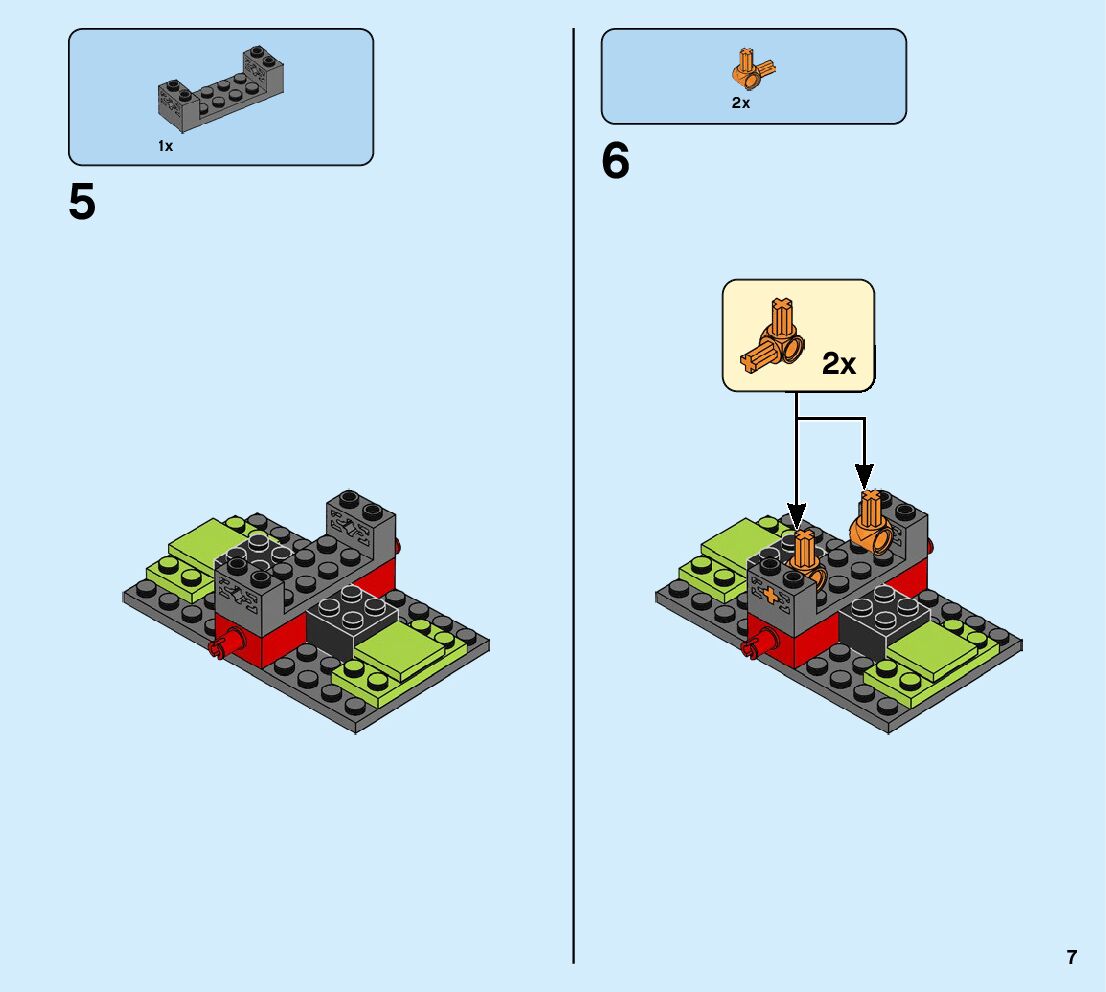 1x

5

2x

6

2x

7