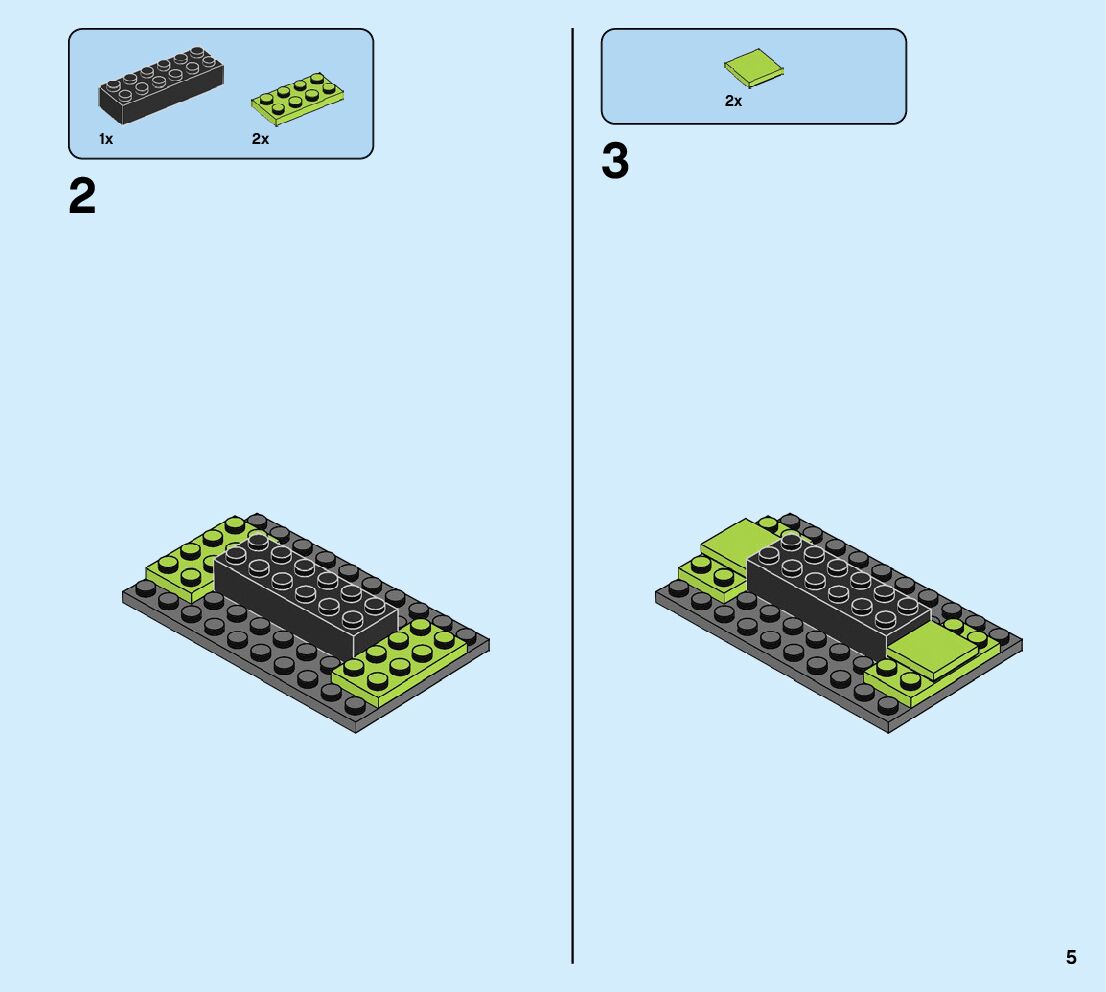 1x
2x

2

2x

3

5