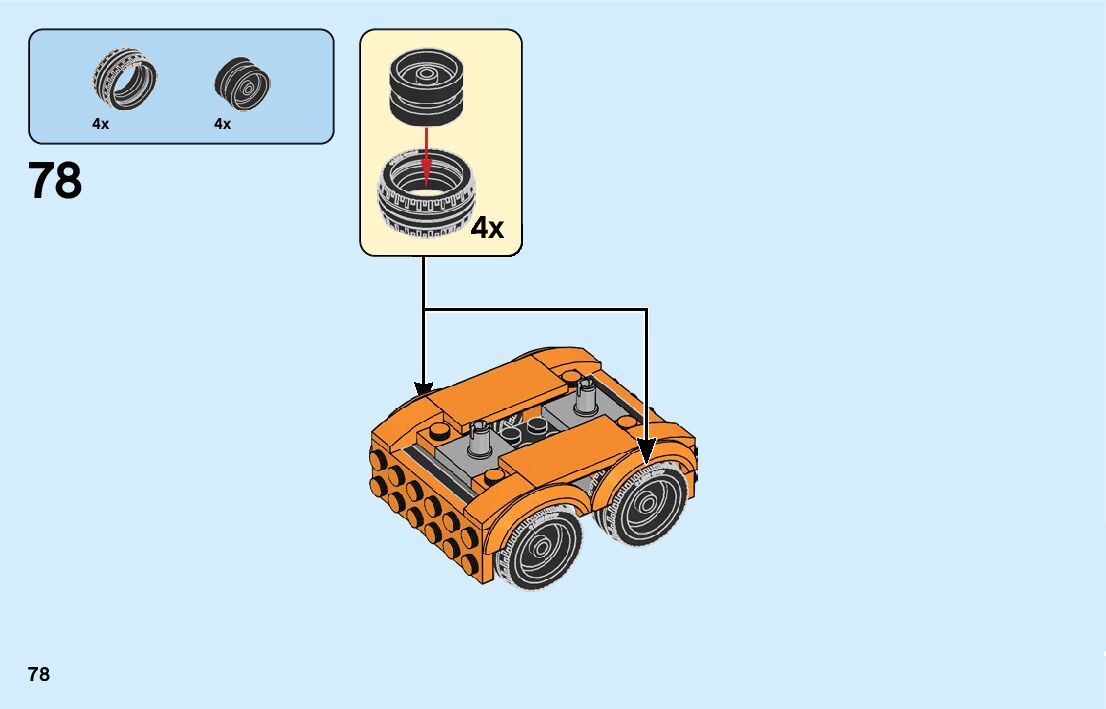 4x
4x

78

4x

78