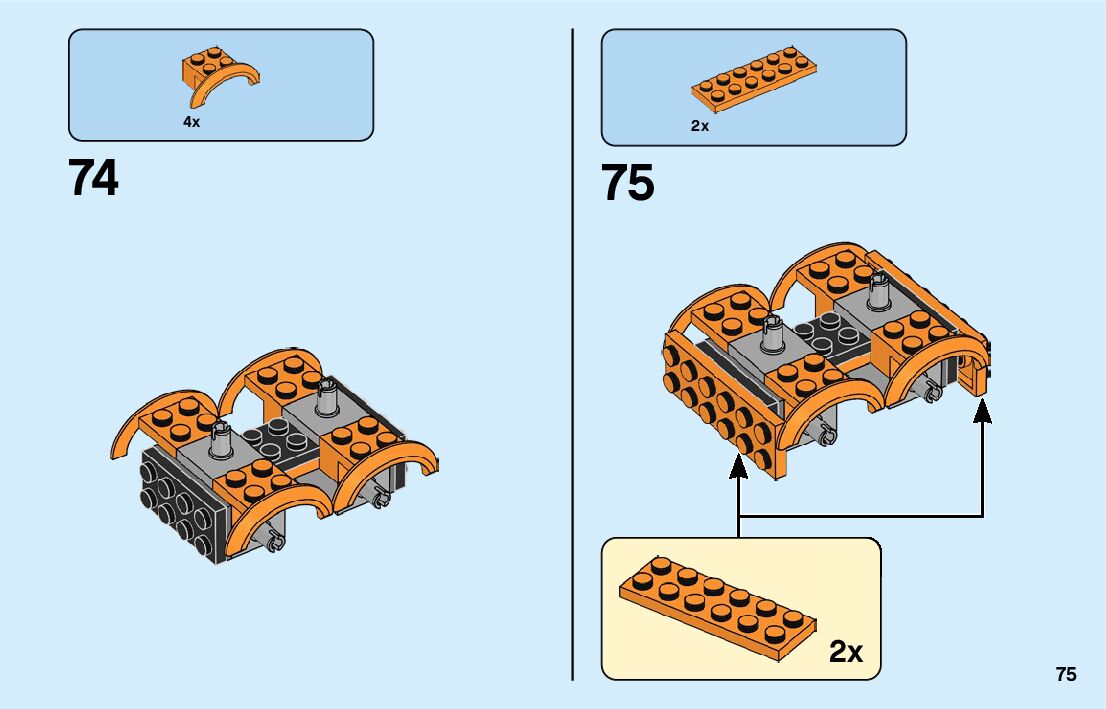 4x

74

2x

75

2x

75