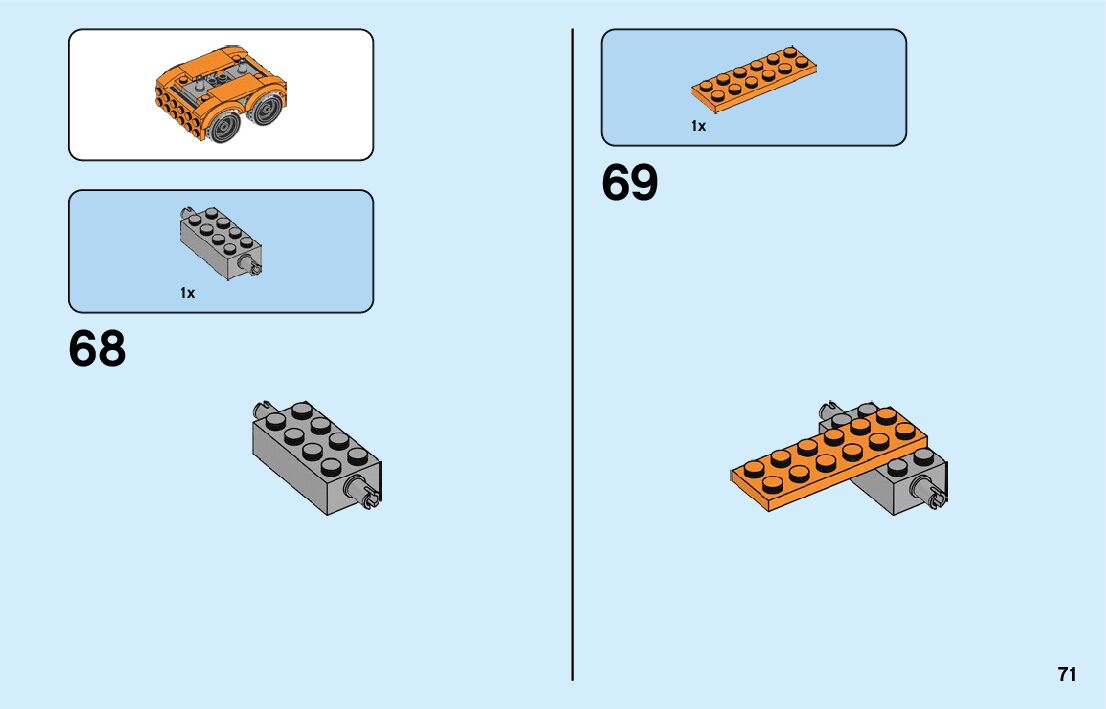 1x

68

1x

69

71