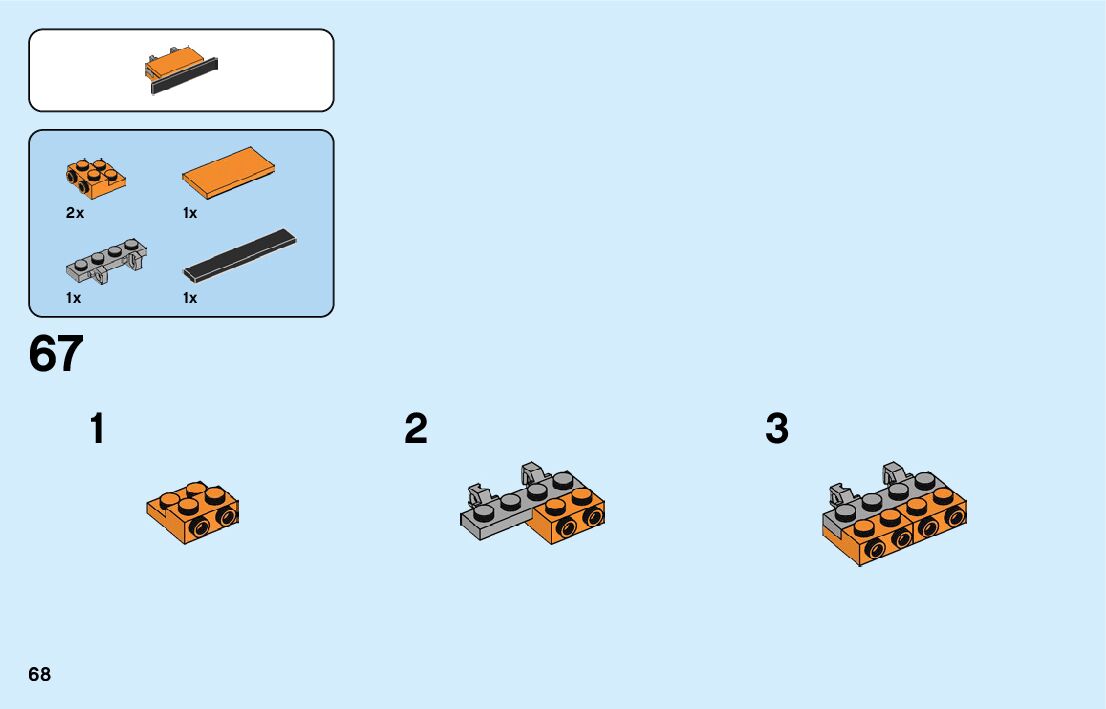 2x
1x
1x
1x

67

1

2

3

68