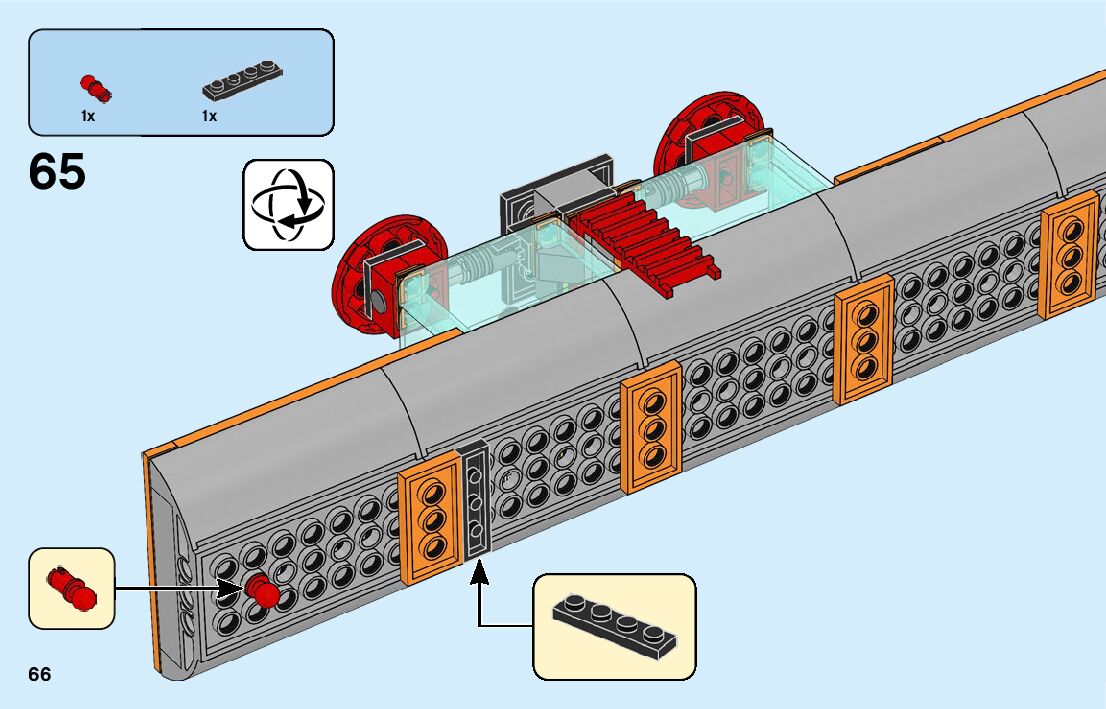 1x
1x

65

66