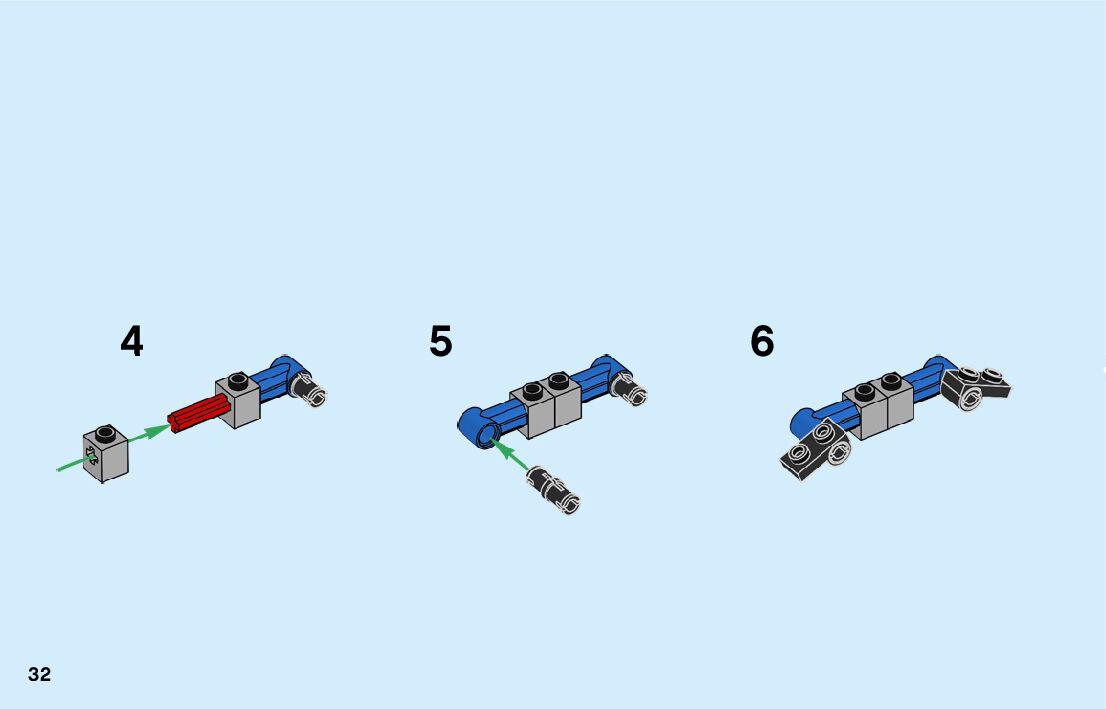 4

5

6

32