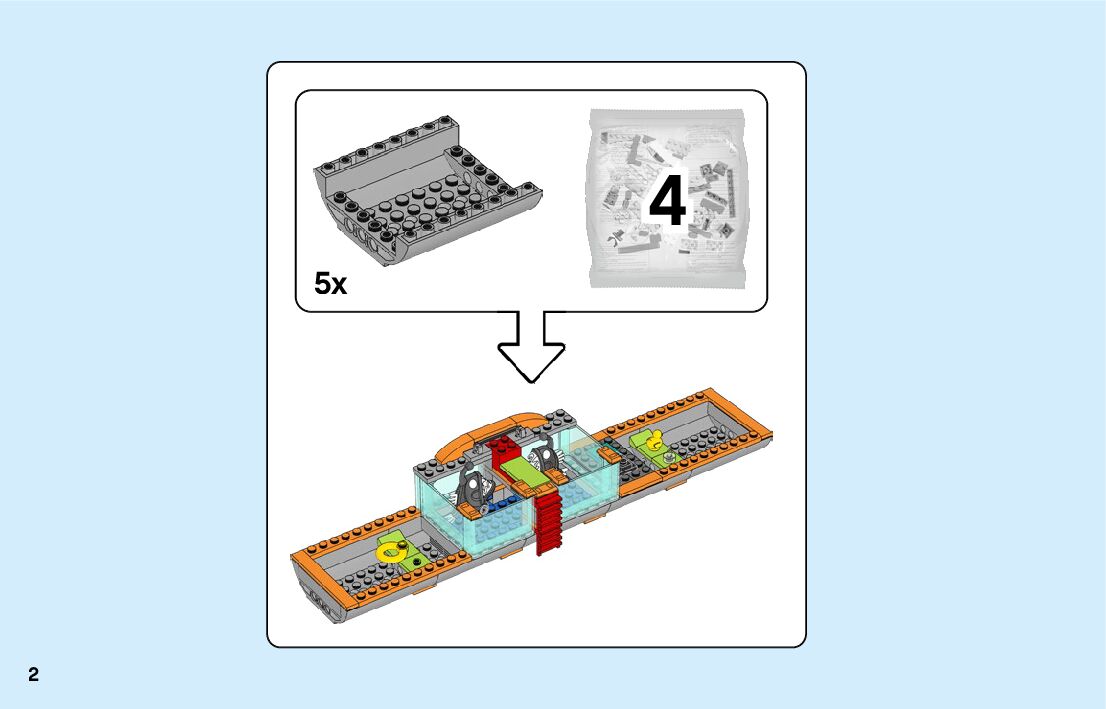 5x

4

2