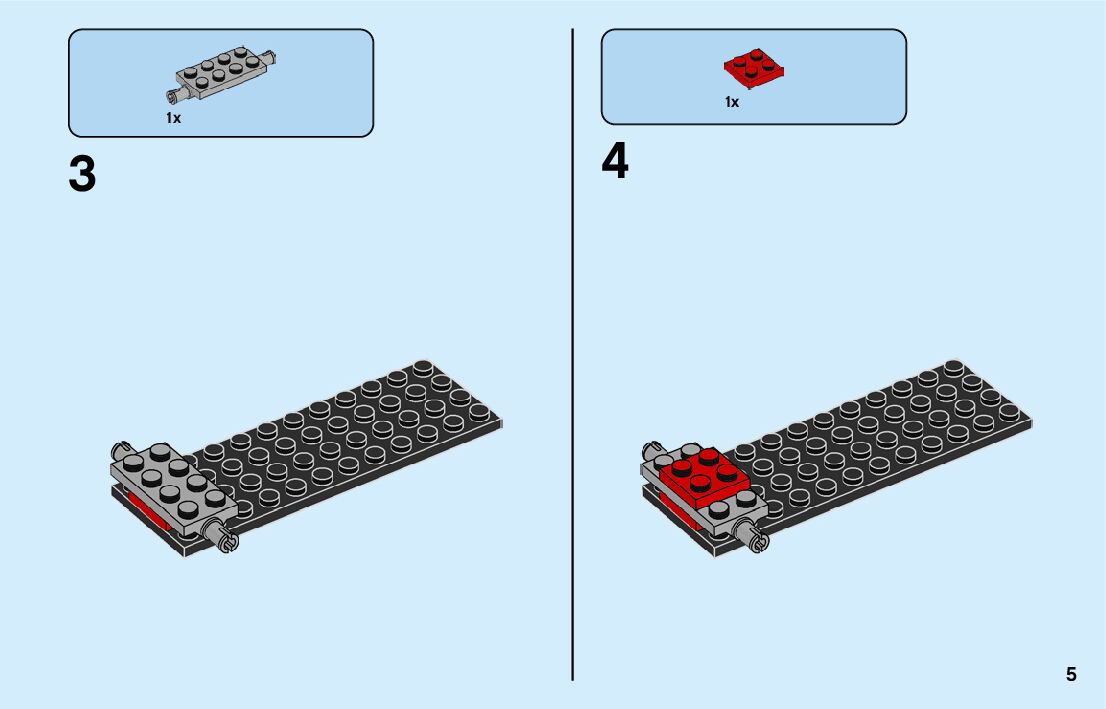 1x

3

1x

4

5