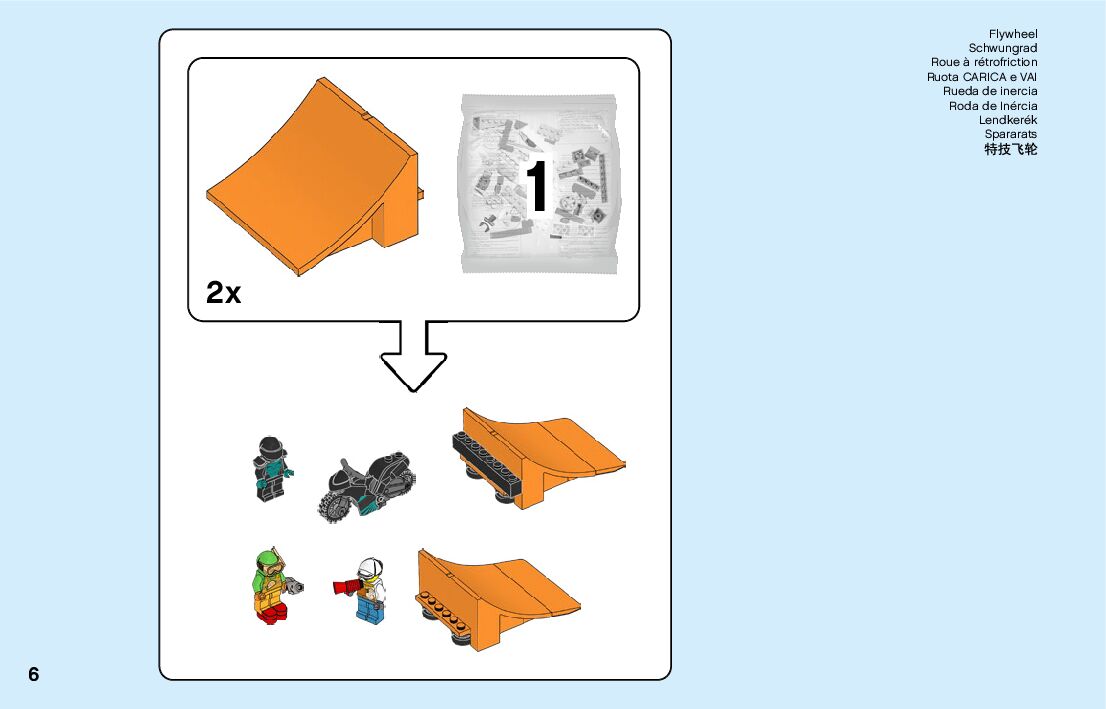 2x

1

Flywheel
Schwungrad
Roue à rétrofriction
Ruota CARICA e VAI
Rueda de inercia
Roda de Inércia
Lendkerék
Spararats
特技飞轮

6