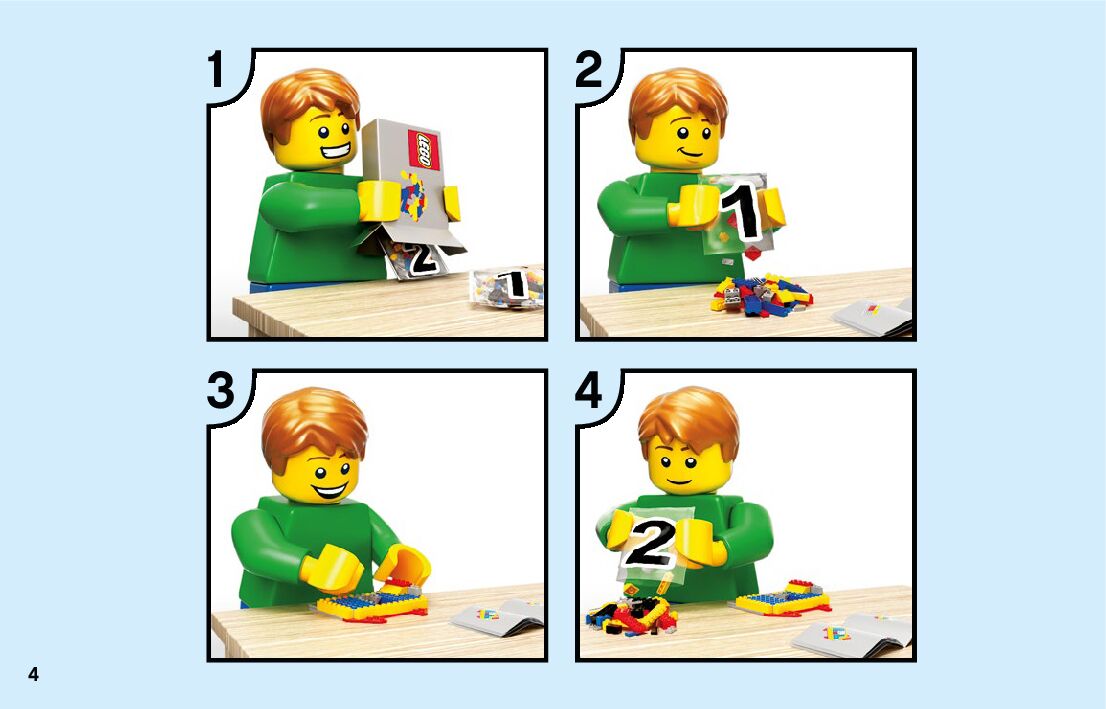 1

LEGO

2

1

2

1

3

4

2

4