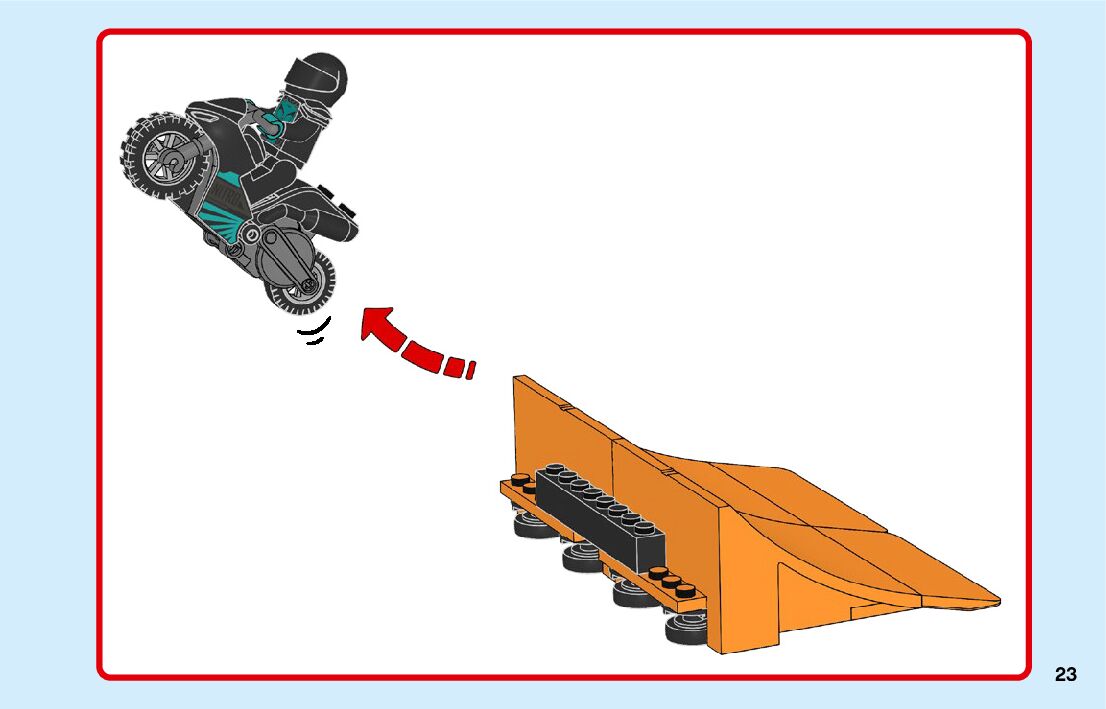 23