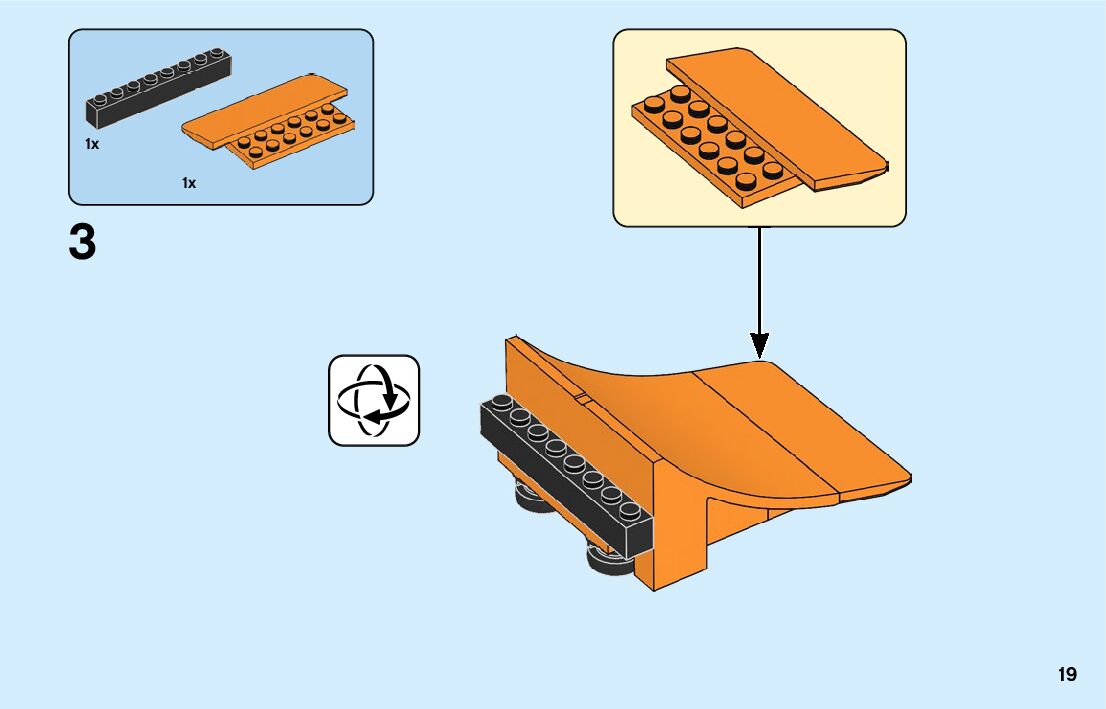 1x

1x

3

19