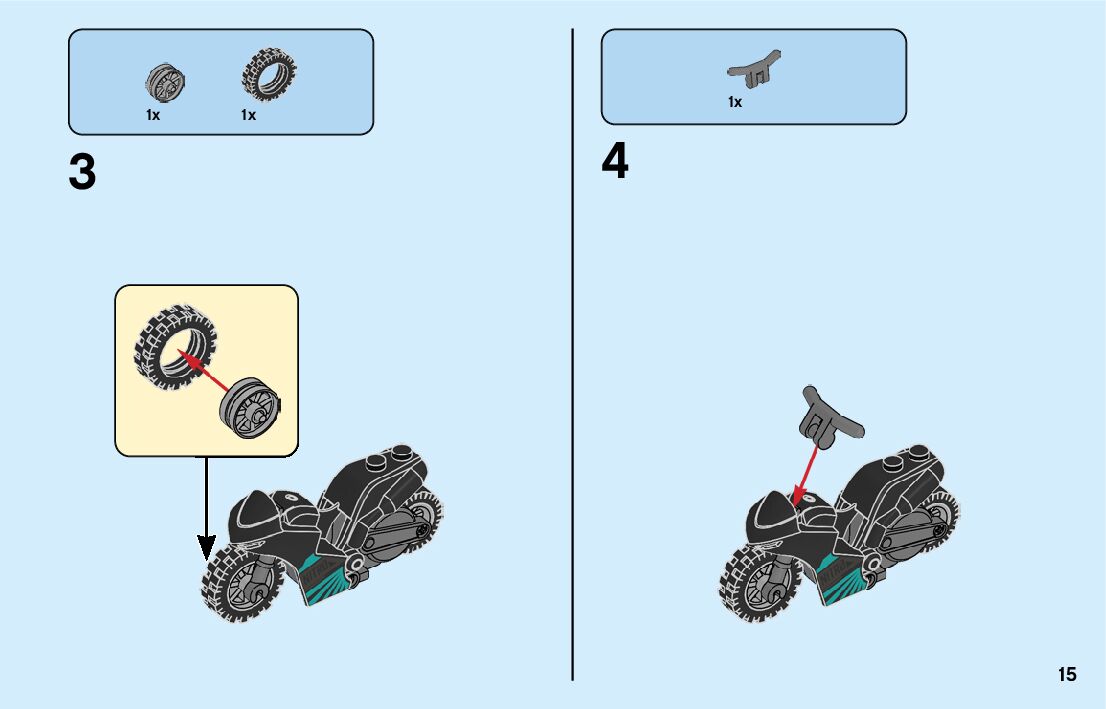 1x 1x

3

1x

4

15