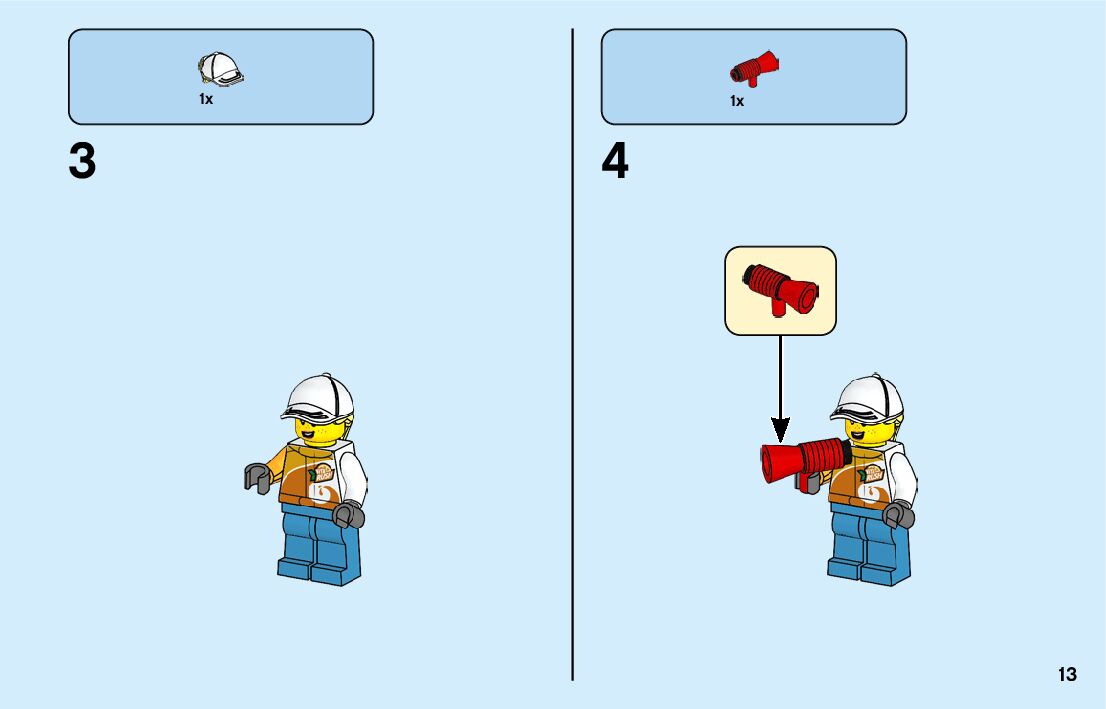 1x

3

1x

4

13