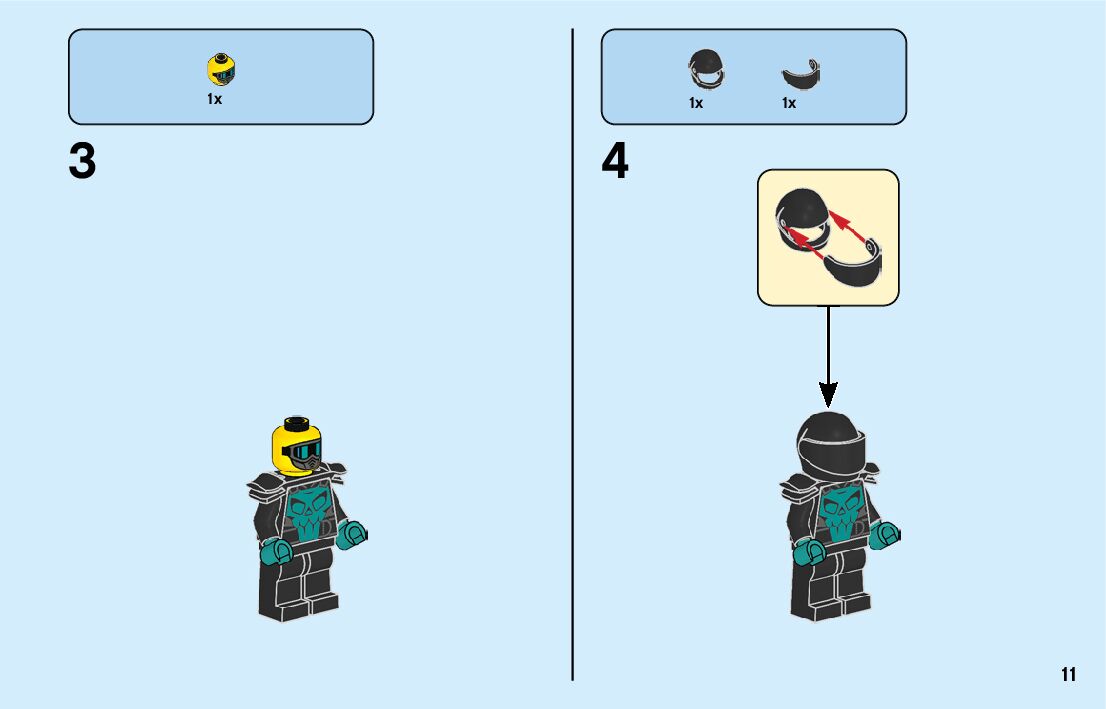 1x

3

1x 1x

4

11