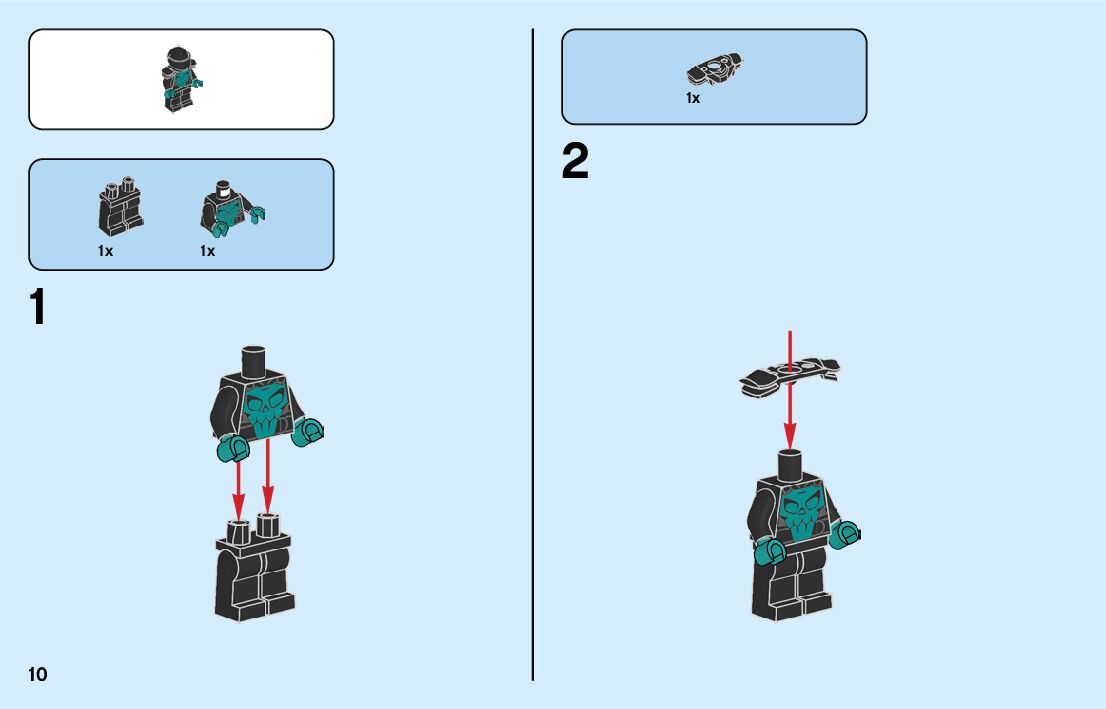 1x 1x

1

10

1x

2