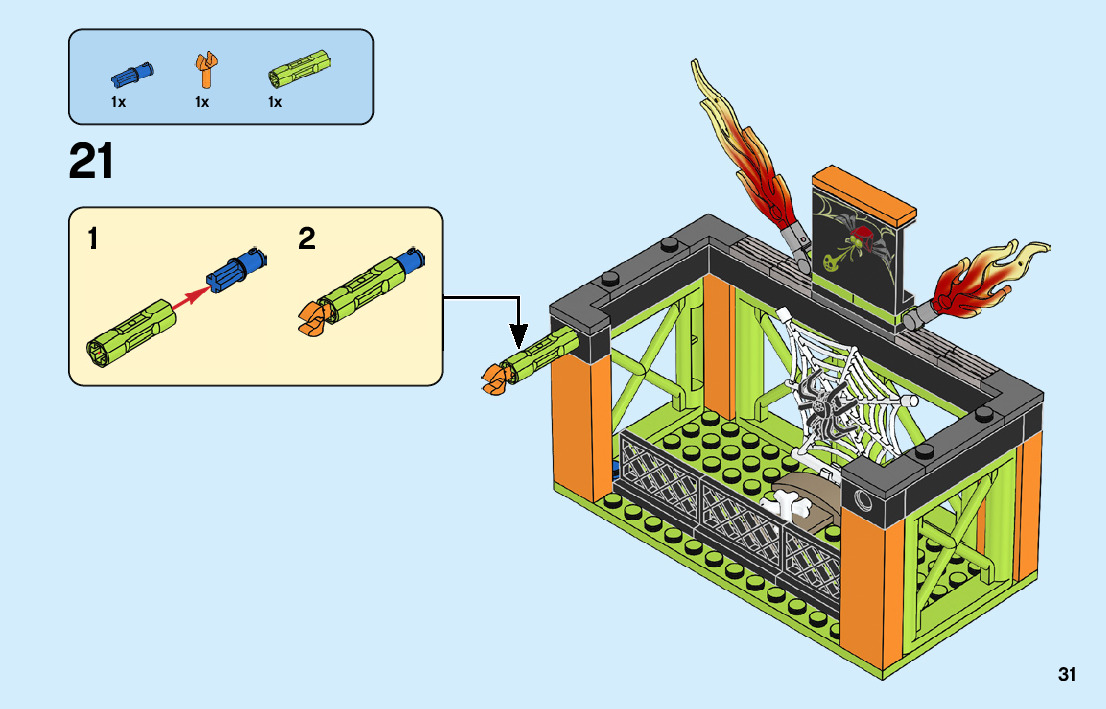 1x 1x 1x

21

1

2

31