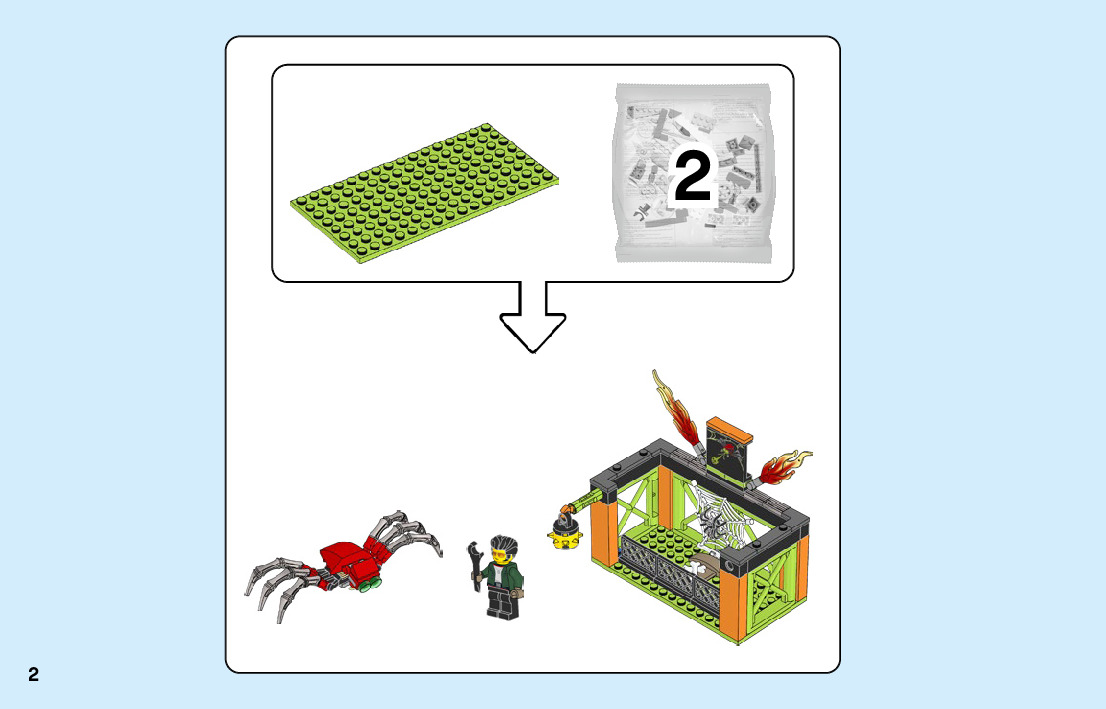 2

2