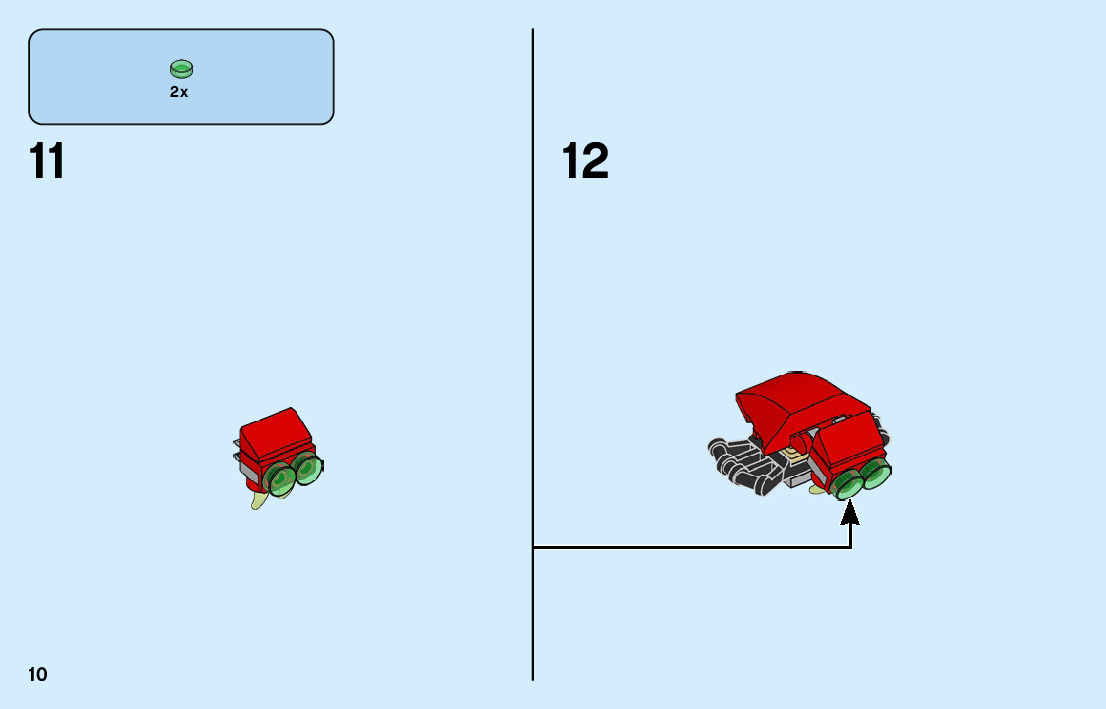 2x

11

12

10