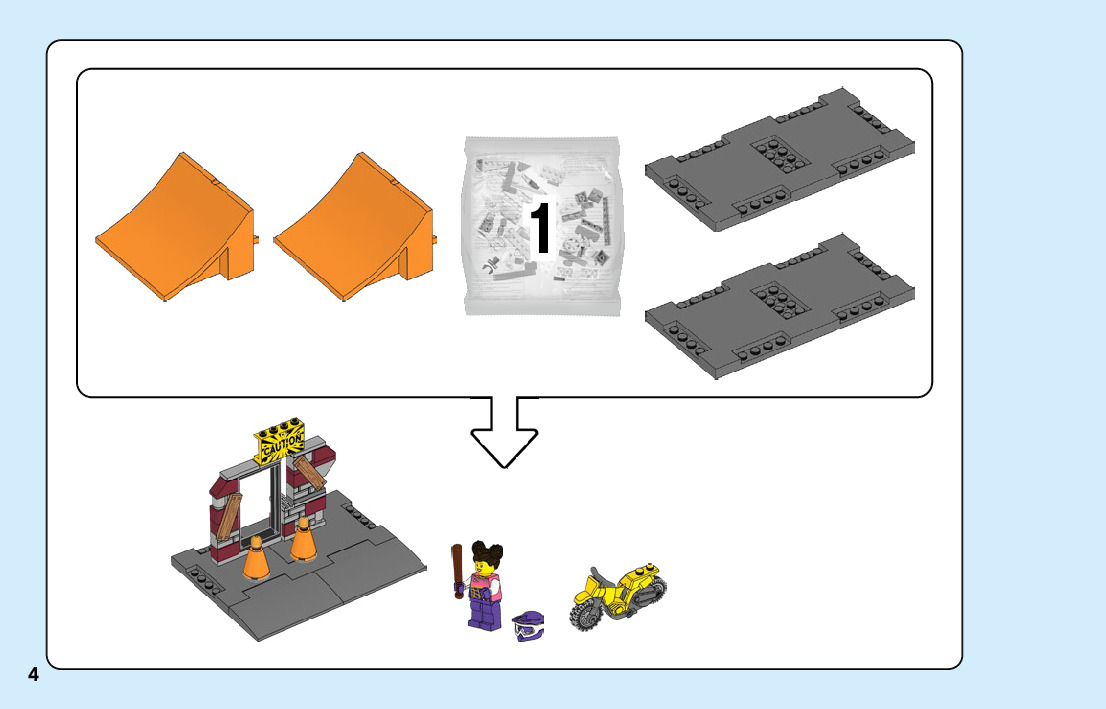 1

CAUTION

4