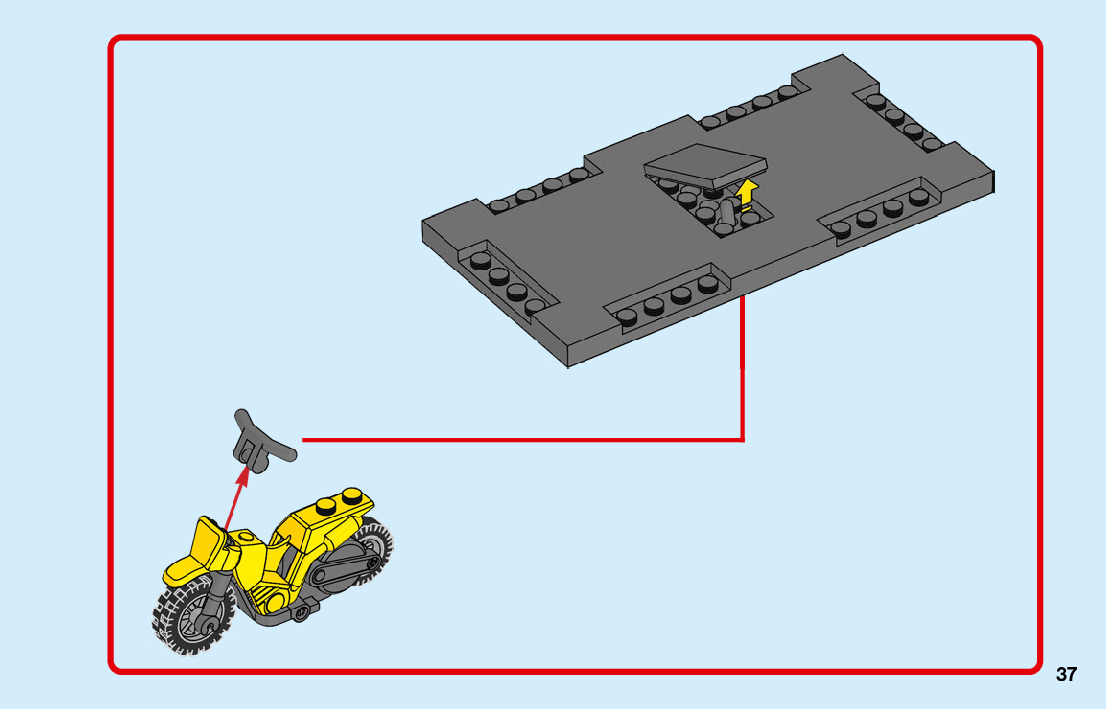 37