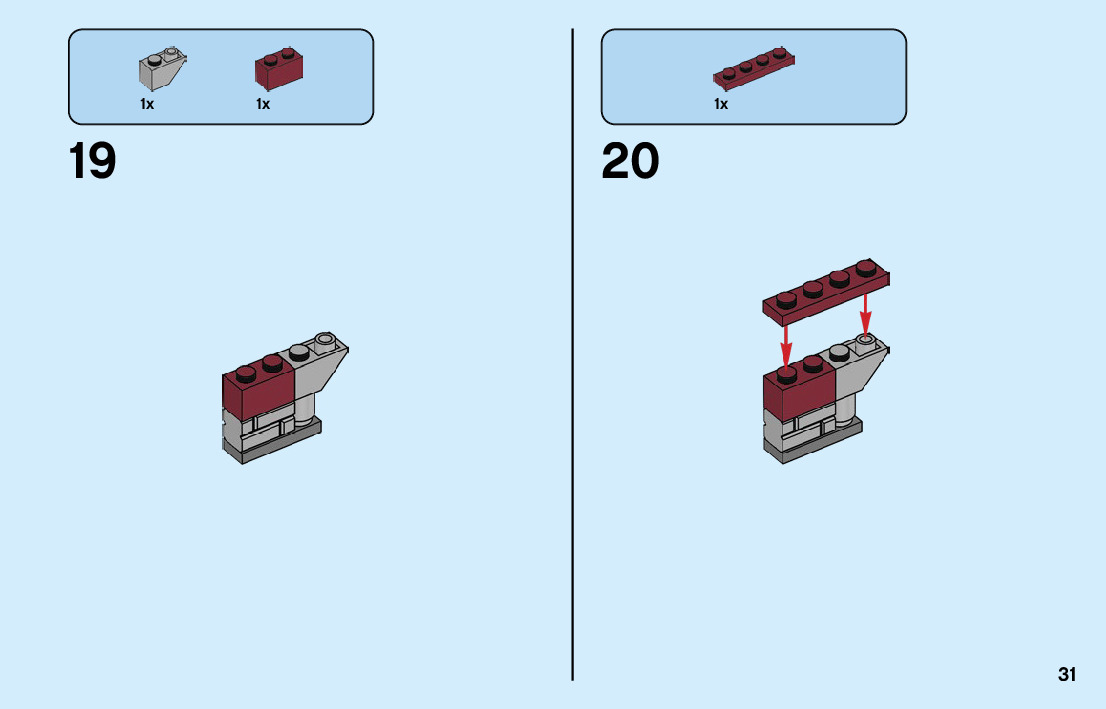 1x 1x

19

1x

20

31