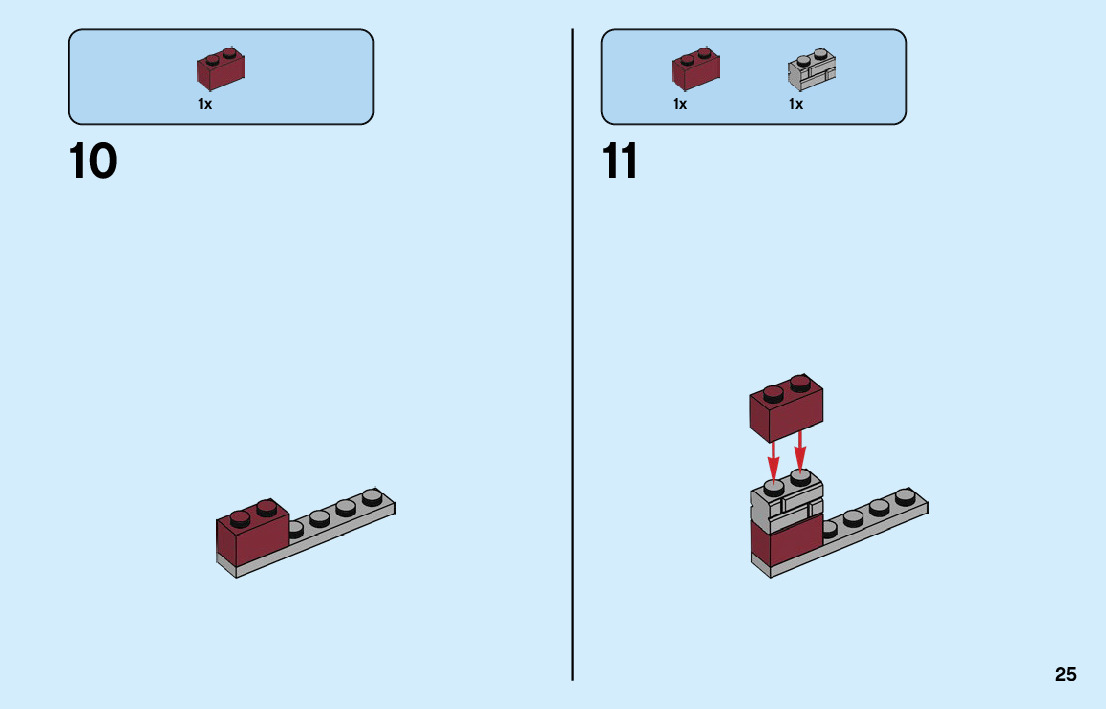 1x

10

1x 1x

11

25