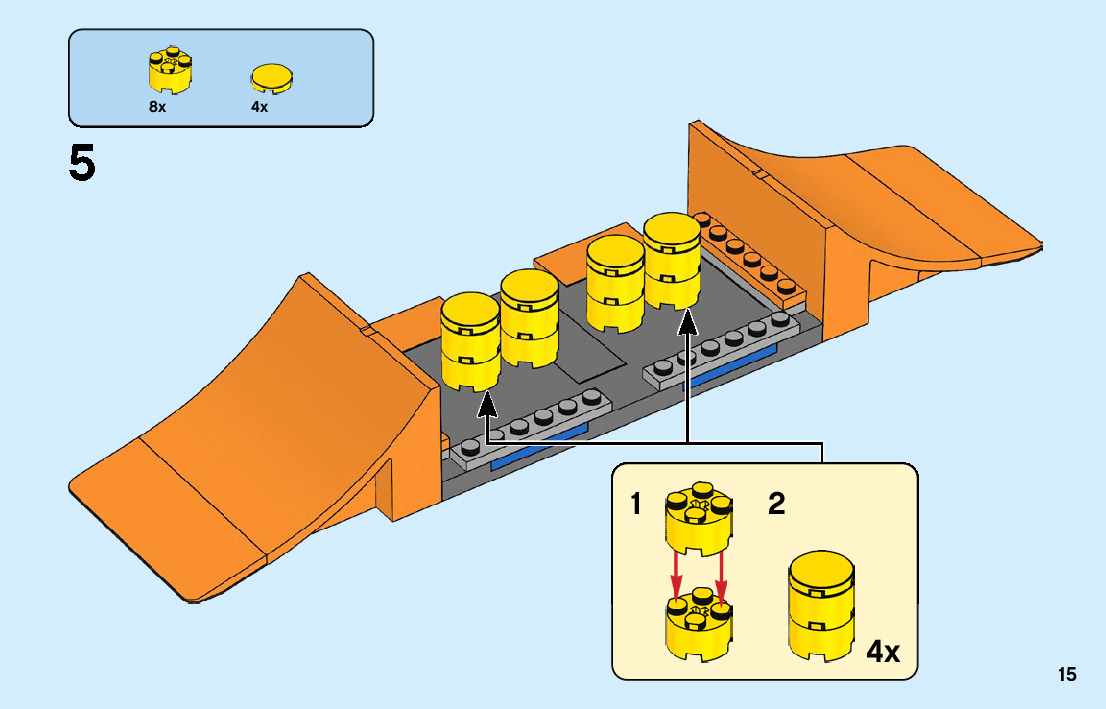 8x
4x

5

1
2
4x

15