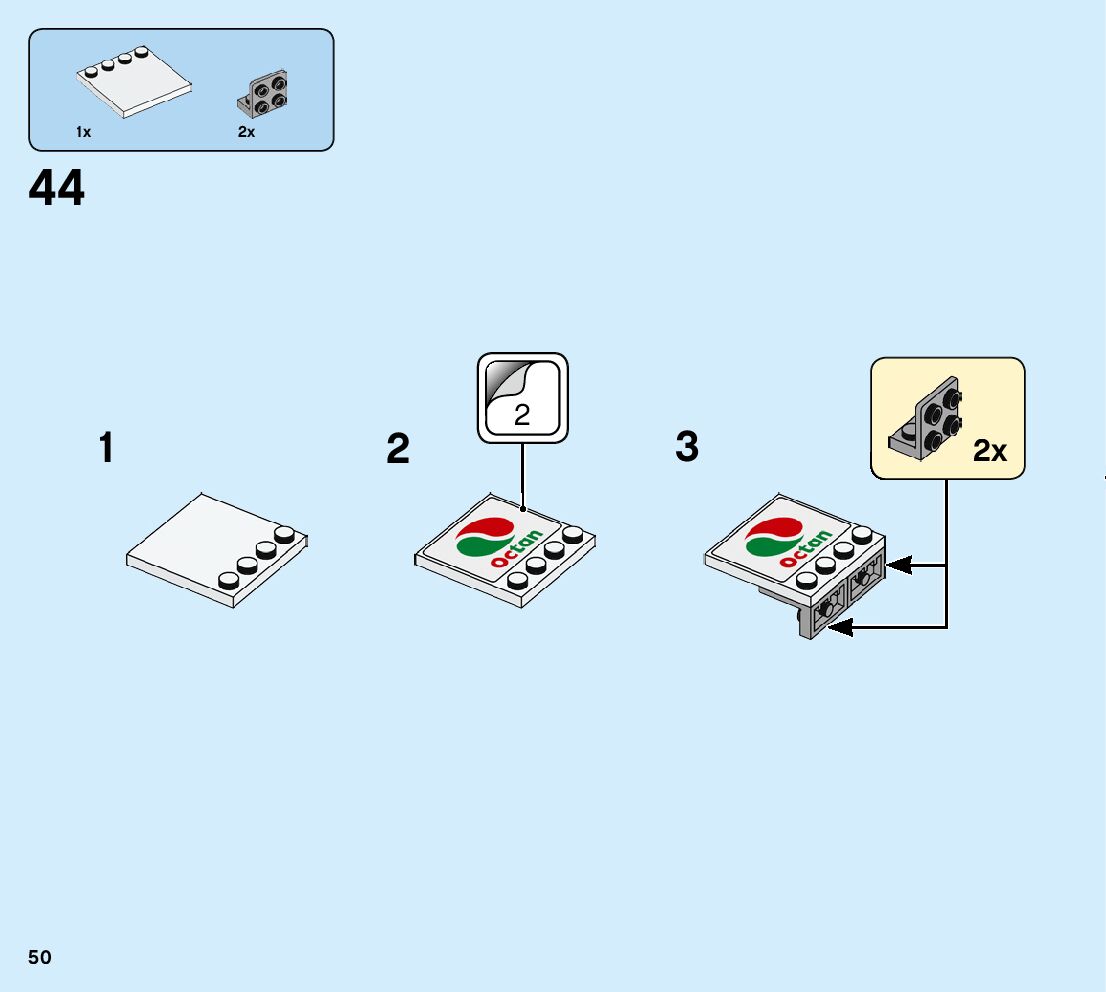 1x
2x

44

1

2

2

octan

3

2x

octan

50