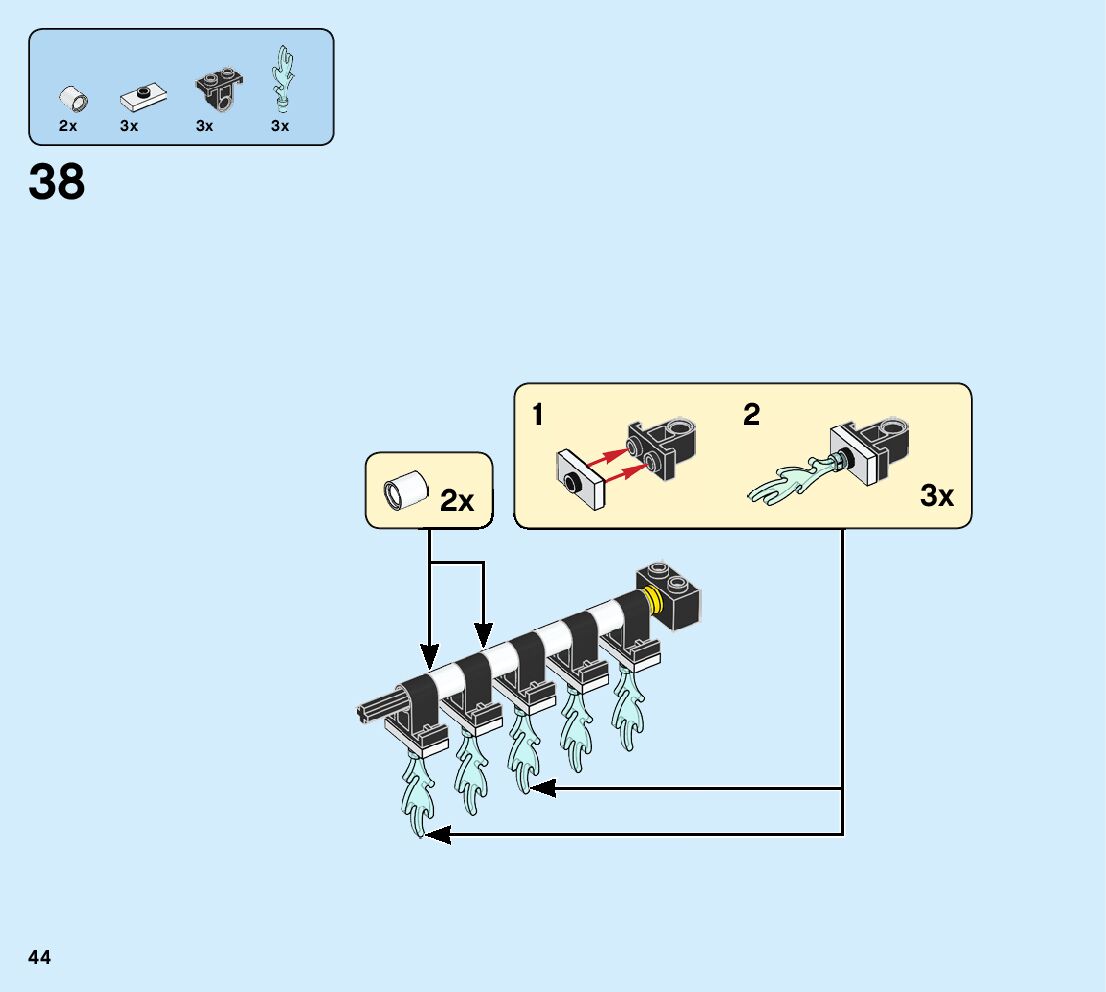 2x 3x 3x 3x

38

2x

1

2

3x

44