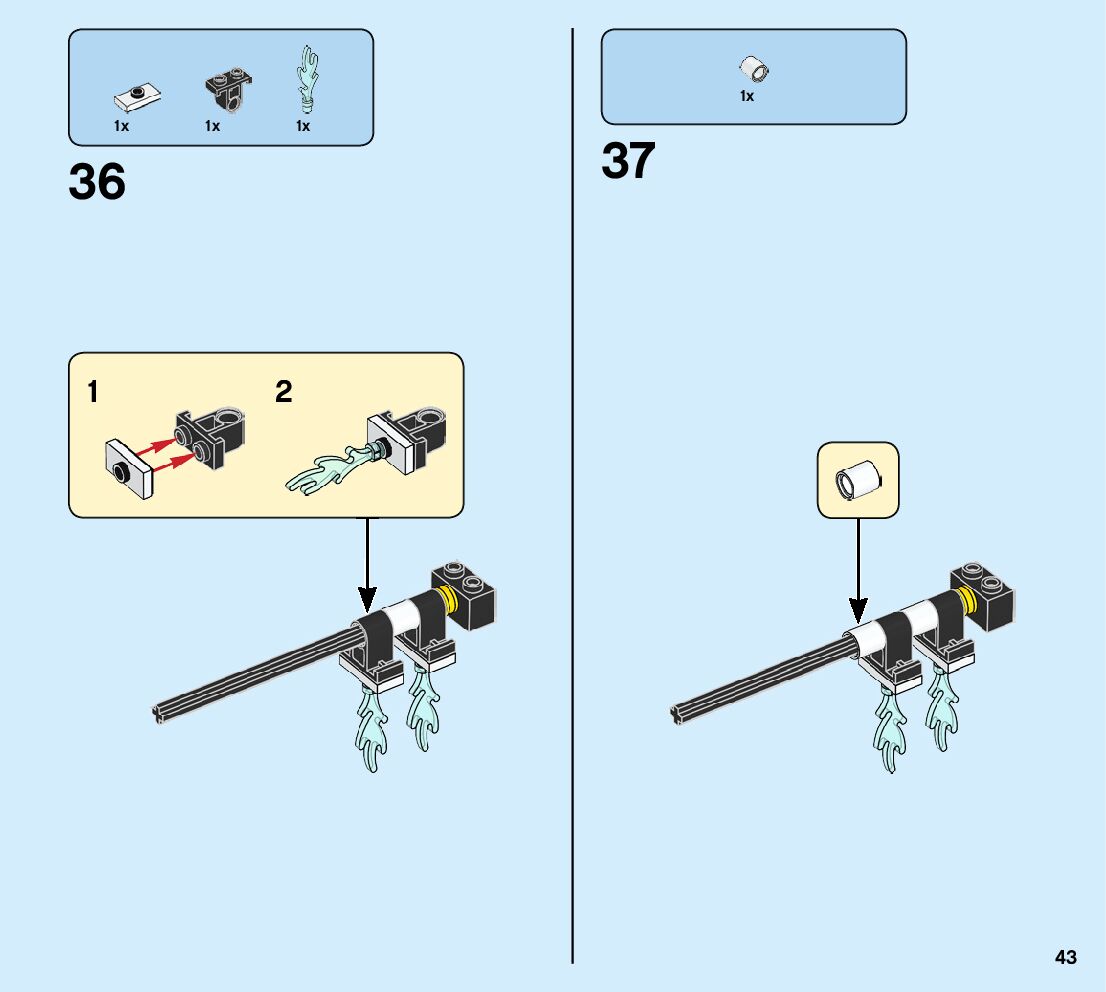 1x 1x 1x

36

1

2

1x

37

43