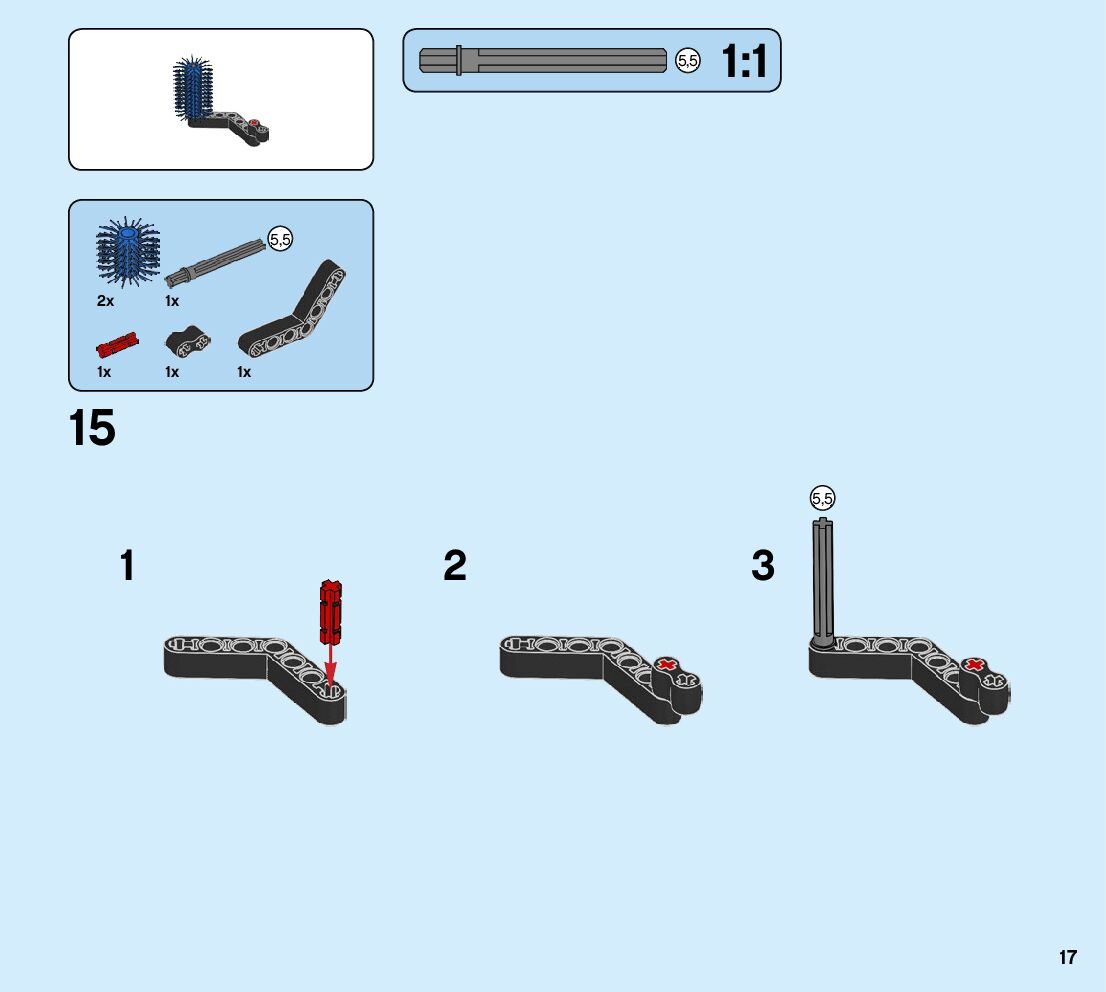 5,5 1:1

5,5
2x 1x
1x 1x 1x

15

1

2

3

5,5

17