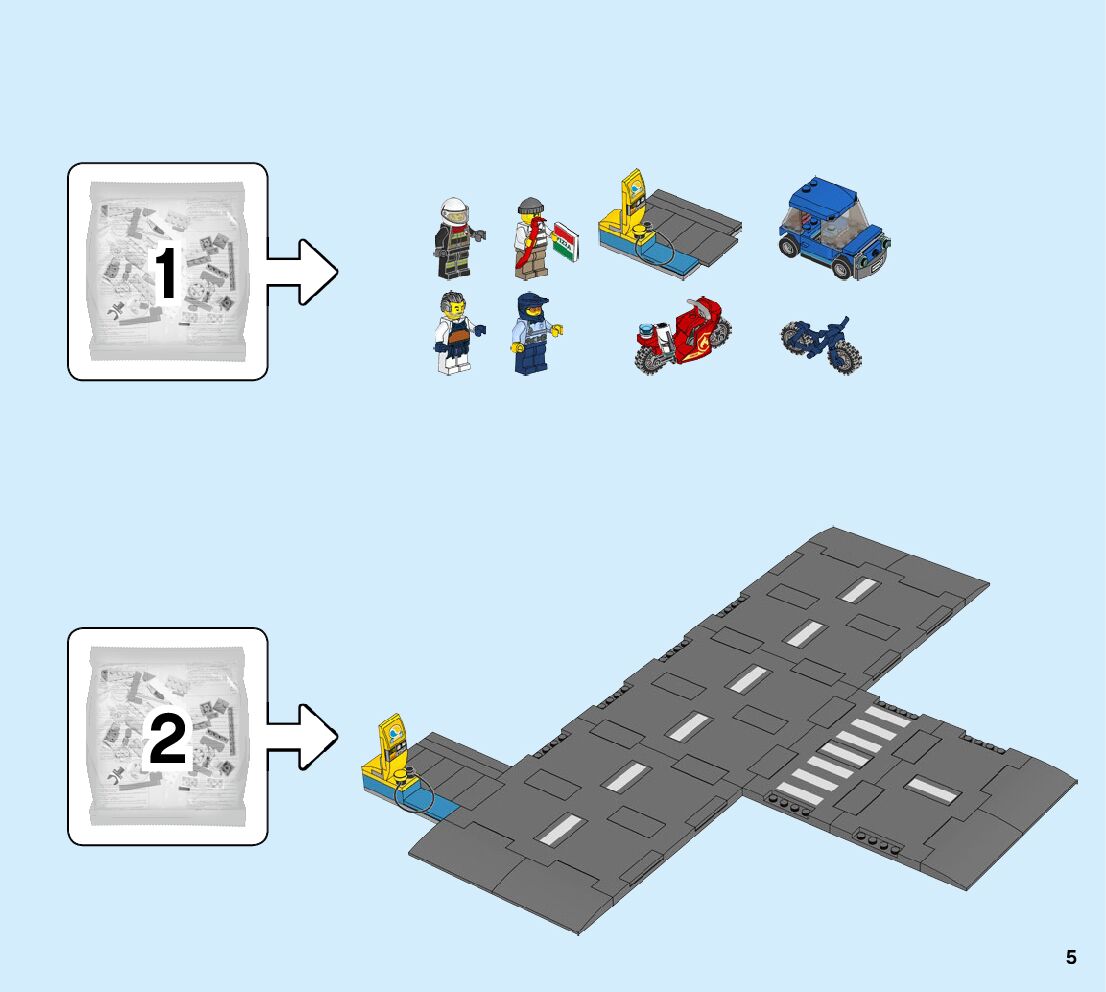 1

2

5